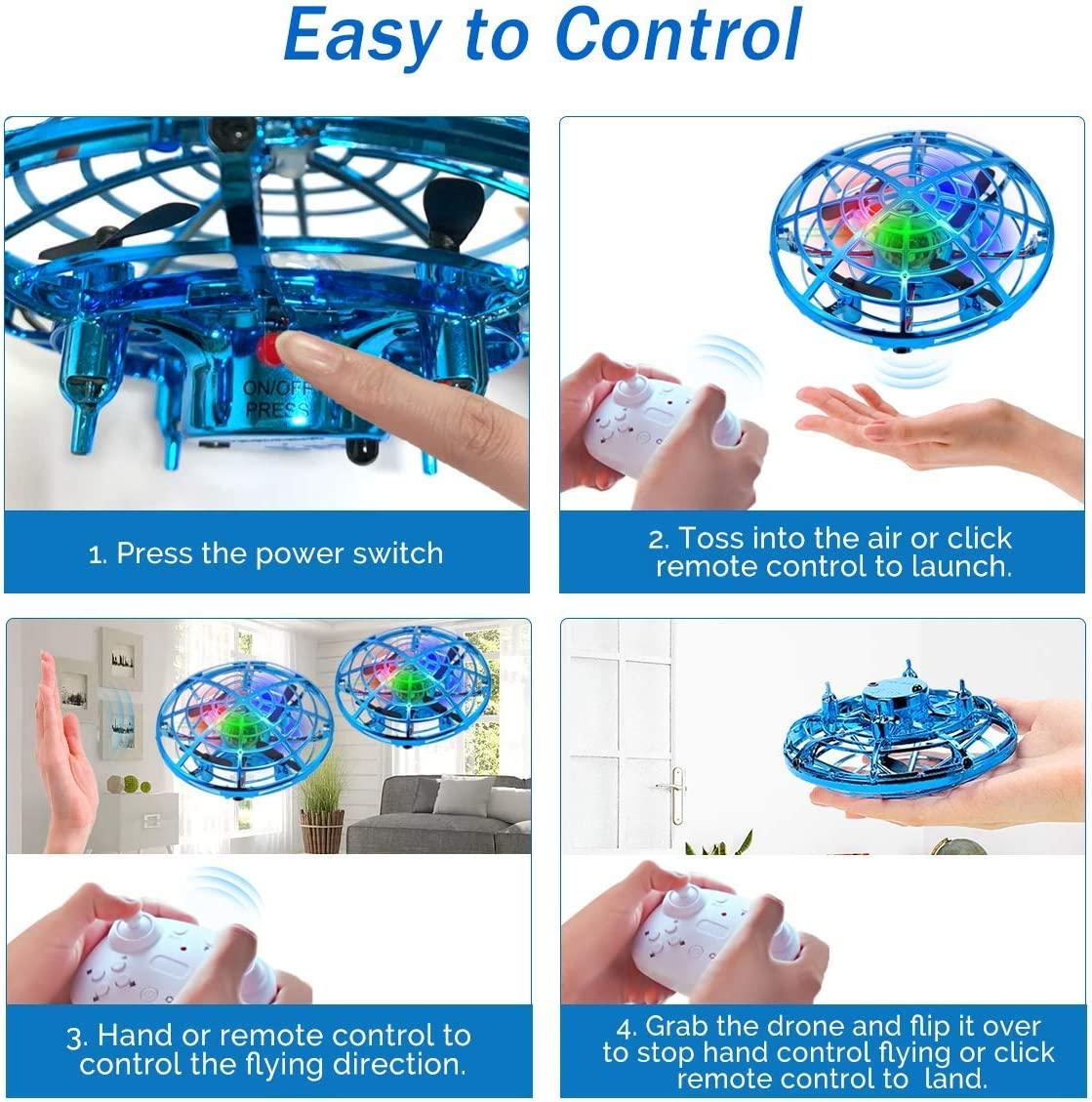 Easy to Control

ON/OFF
PRESS

1. Press the power switch

2. Toss into the air or click remote control to launch.

3. Hand or remote control to control the flying direction.

4. Grab the drone and flip it over to stop hand control flying or click remote control to land.