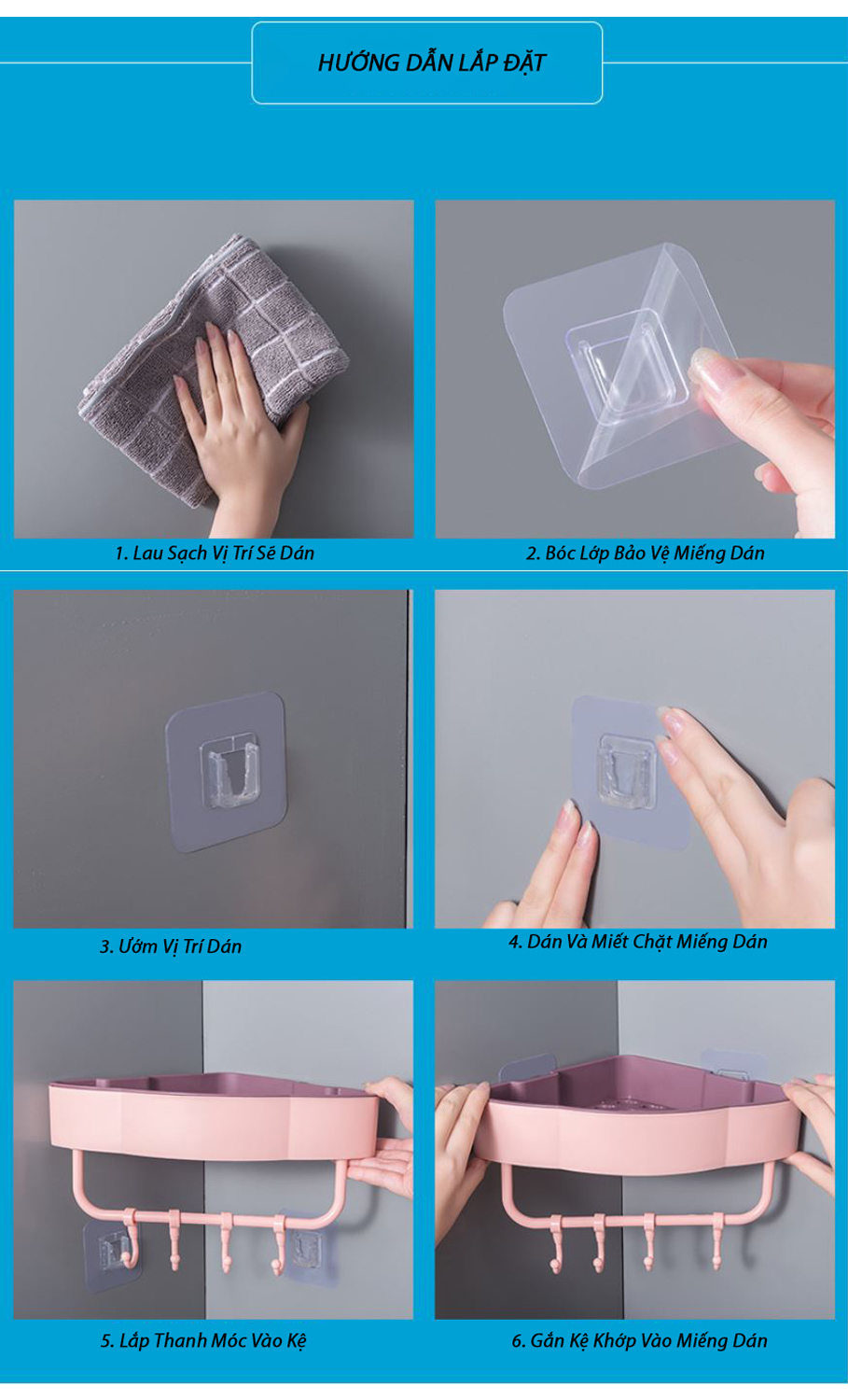 HƯỚNG DẪN LẮP ĐẶT

1. Lau Sạch Vị Trí Sẽ Dán

2. Bóc Lớp Bảo Vệ Miếng Dán

3. Ướm Vị Trí Dán

4. Dán Và Miết Chặt Miếng Dán

5. Lắp Thanh Móc Vào Kệ

6. Gắn Kệ Khớp Vào Miếng Dán