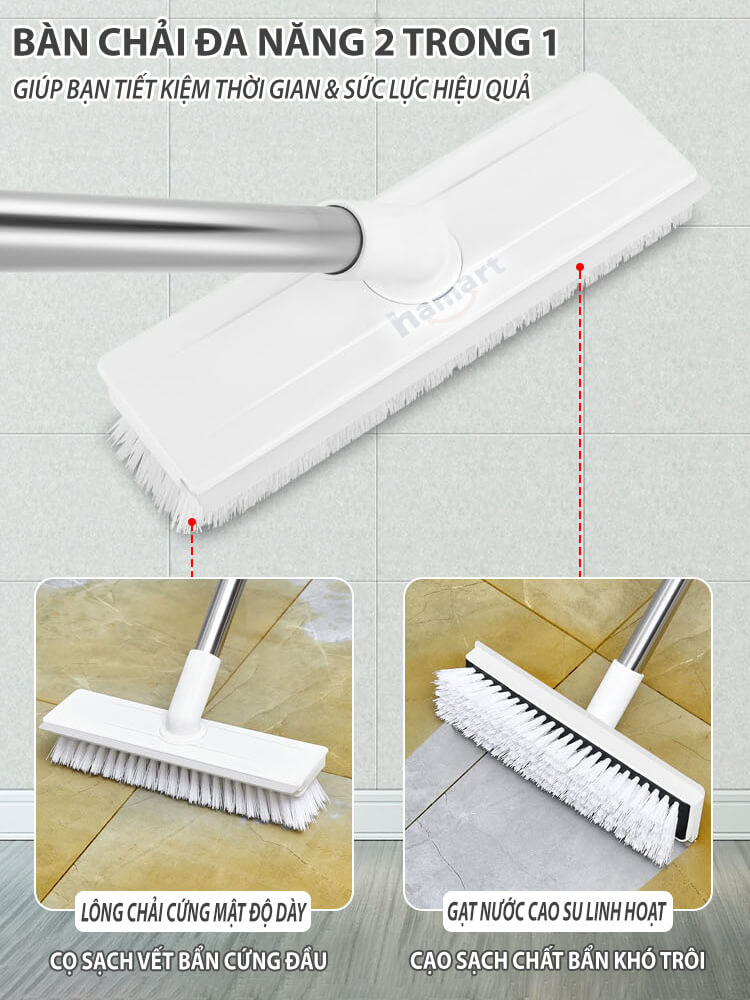 BÀN CHẢI ĐA NĂNG 2 TRONG 1
GIÚP BẠN TIẾT KIỆM THỜI GIAN & SỨC LỰC HIỆU QUẢ

inamart

LÔNG CHẢI CỨNG MẬT ĐỘ DÀY
CỌ SẠCH VẾT BẨN CỨNG ĐẦU

GẠT NƯỚC CAO SU LINH HOẠT
CẠO SẠCH CHẤT BẨN KHÓ TRÔI