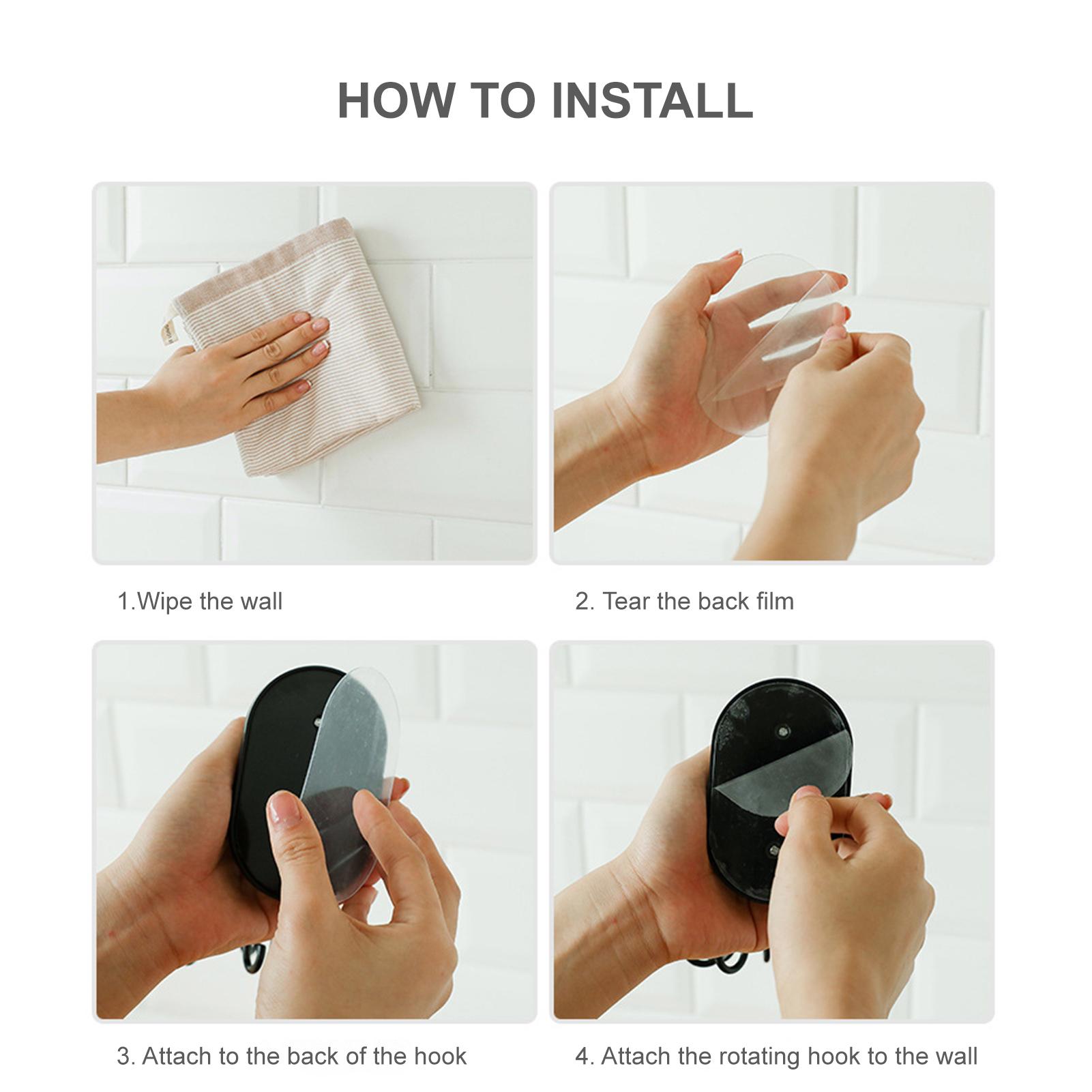 HOW TO INSTALL

1.Wipe the wall

2. Tear the back film

3. Attach to the back of the hook

4. Attach the rotating hook to the wall