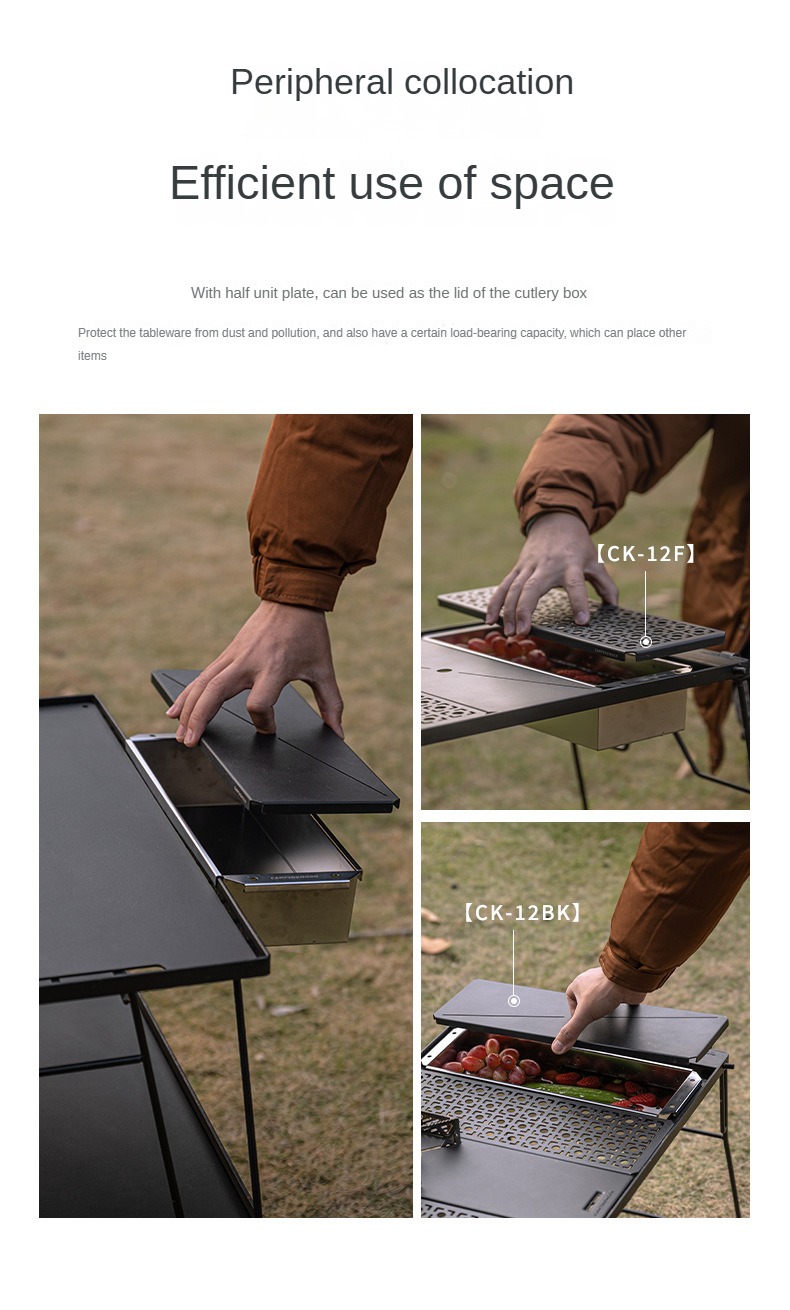 Peripheral collocation

Efficient use of space

With half unit plate, can be used as the lid of the cutlery box

Protect the tableware from dust and pollution, and also have a certain load-bearing capacity, which can place other items

【CK-12F】

【CK-12BK】