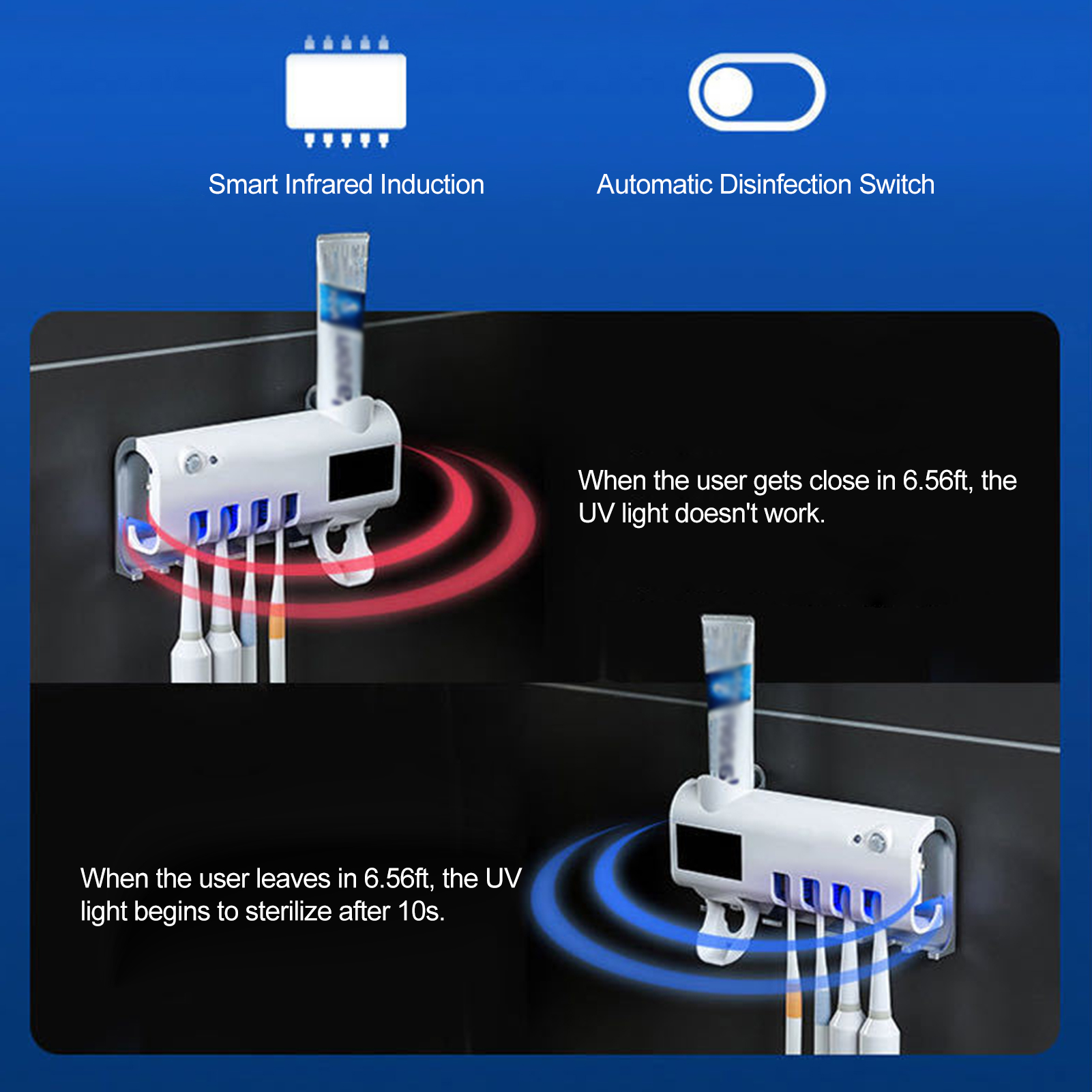 Smart Infrared Induction

Automatic Disinfection Switch

When the user gets close in 6.56ft, the UV light doesn't work.

When the user leaves in 6.56ft, the UV light begins to sterilize after 10s.