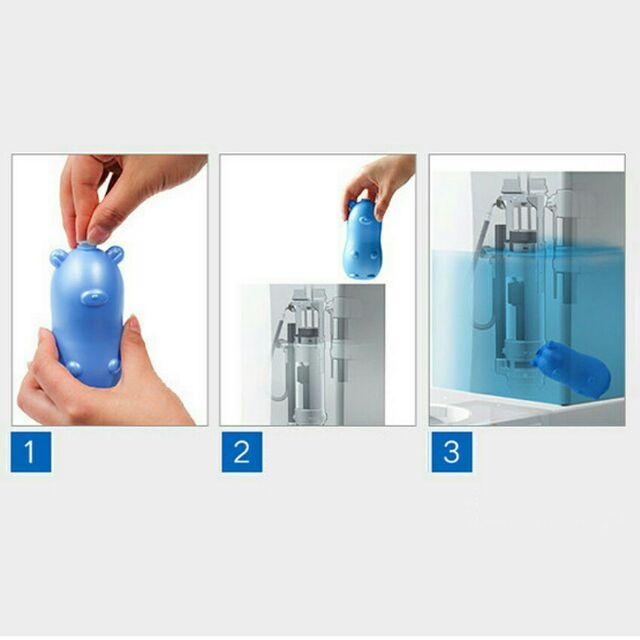 1

2

3