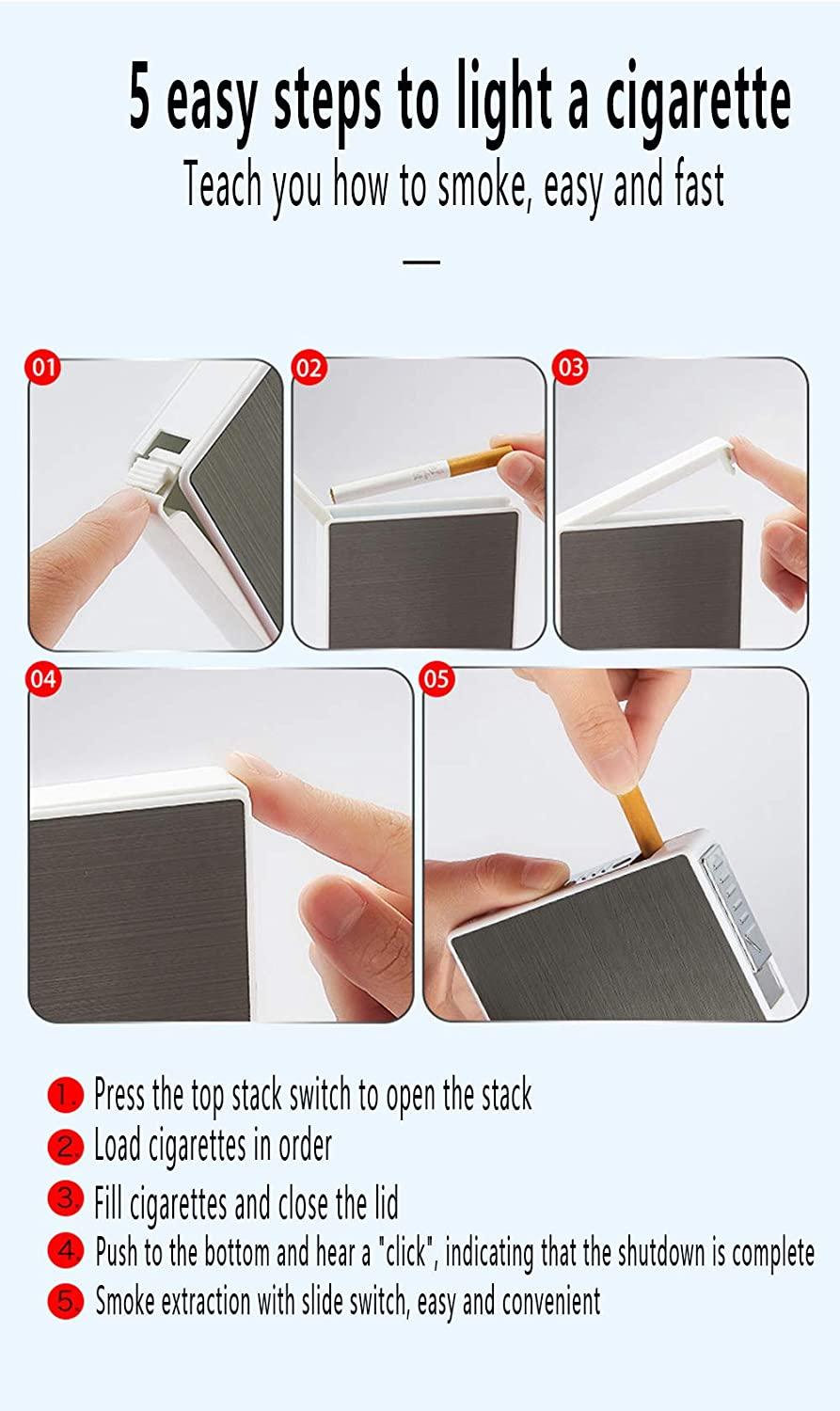 5 easy steps to light a cigarette

Teach you how to smoke, easy and fast

—

01

02

03

04

05

1. Press the top stack switch to open the stack

2. Load cigarettes in order

3. Fill cigarettes and close the lid

4. Push to the bottom and hear a "click", indicating that the shutdown is complete

5. Smoke extraction with slide switch, easy and convenient