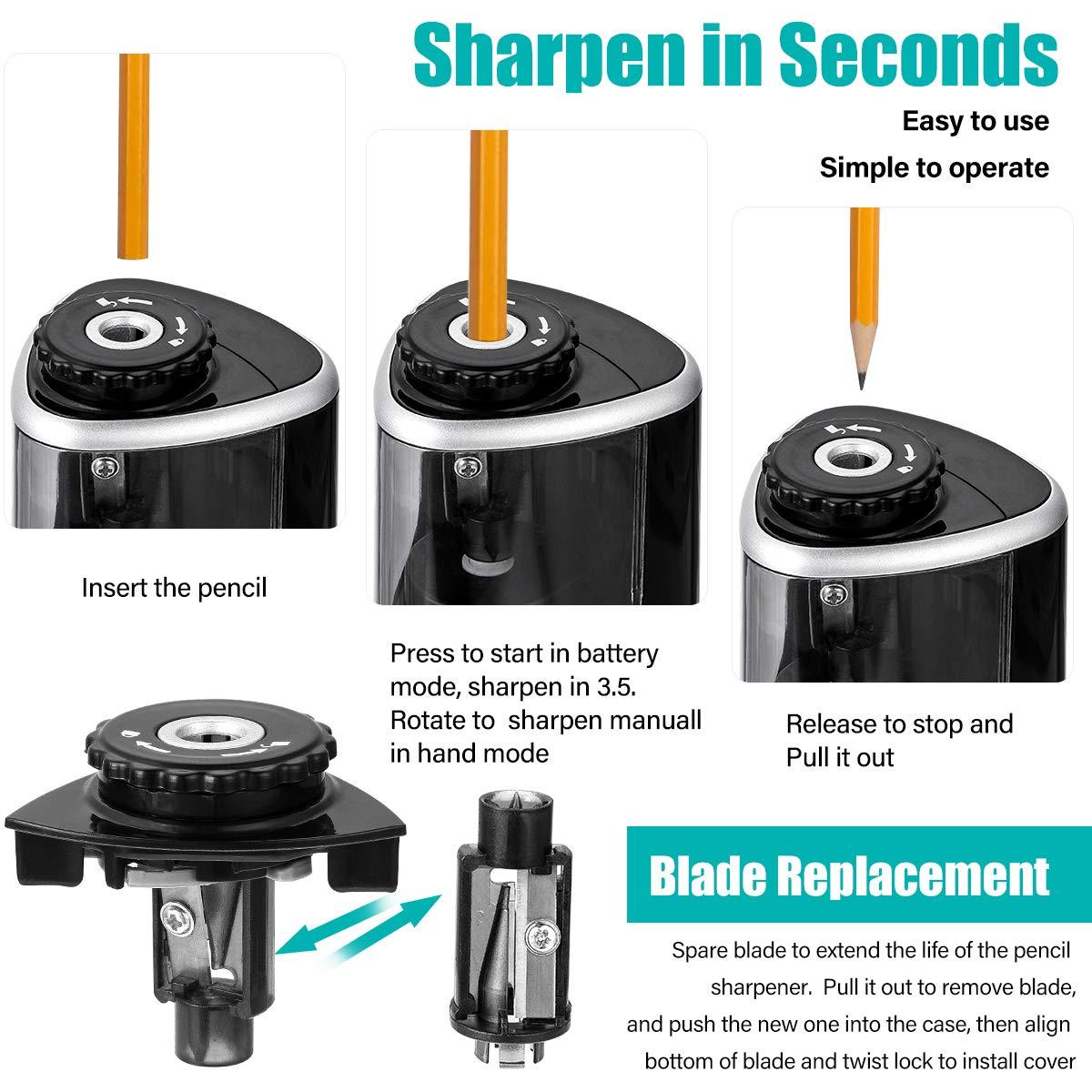 Sharpen in Seconds

Easy to use

Simple to operate

Insert the pencil

Press to start in battery mode, sharpen in 3.5. Rotate to sharpen manuall in hand mode

Release to stop and Pull it out

Blade Replacement

Spare blade to extend the life of the pencil sharpener. Pull it out to remove blade, and push the new one into the case, then align bottom of blade and twist lock to install cover