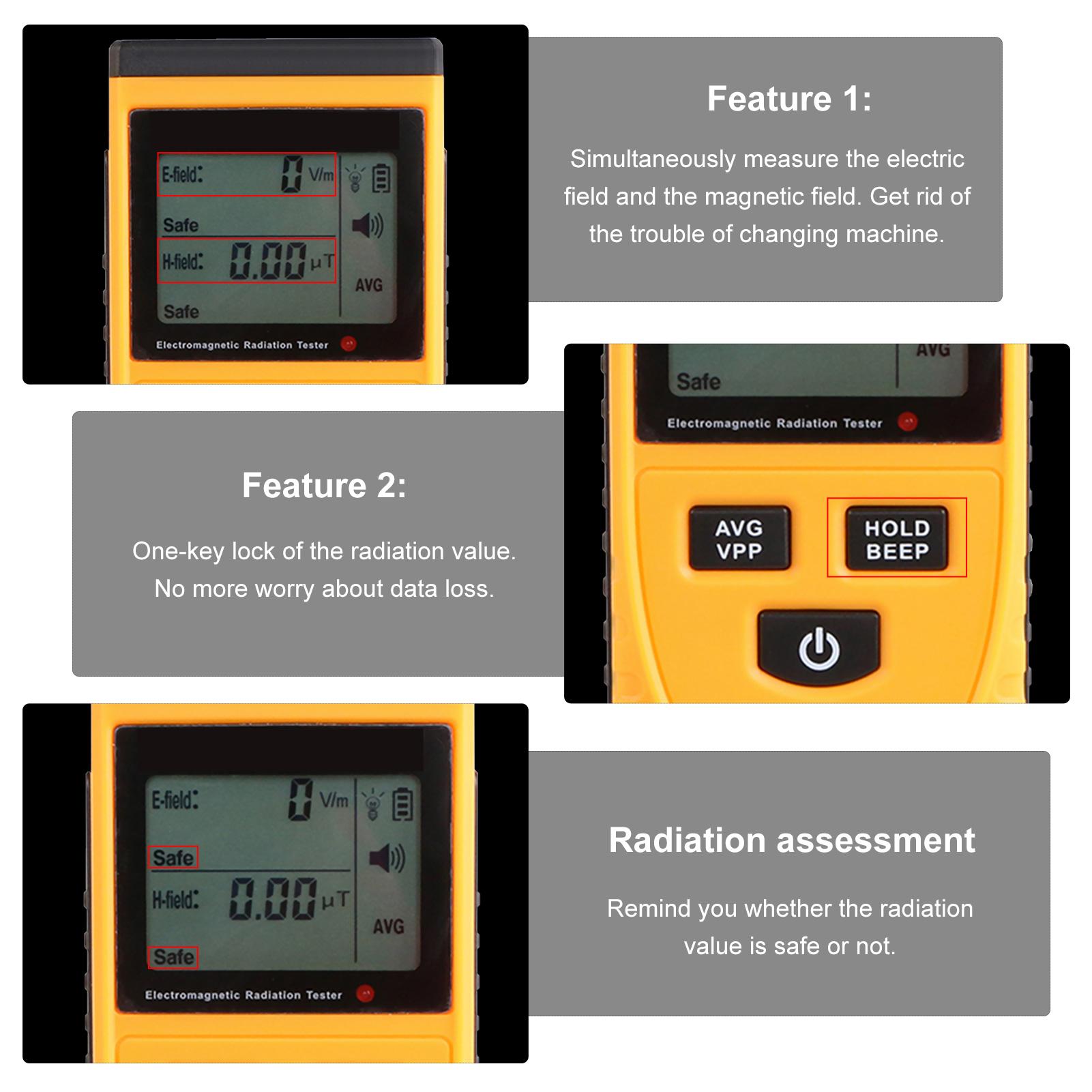 E-field: 0 V/m

Safe

H-field: 0.00 μT

AVG

Safe

Electromagnetic Radiation Tester

Feature 1:

Simultaneously measure the electric field and the magnetic field. Get rid of the trouble of changing machine.

Feature 2:

One-key lock of the radiation value. No more worry about data loss.

AVG

Safe

Electromagnetic Radiation Tester

AVG VPP

HOLD BEEP

E-field: 0 V/m

Safe

H-field: 0.00 μT

AVG

Safe

Electromagnetic Radiation Tester

Radiation assessment

Remind you whether the radiation value is safe or not.