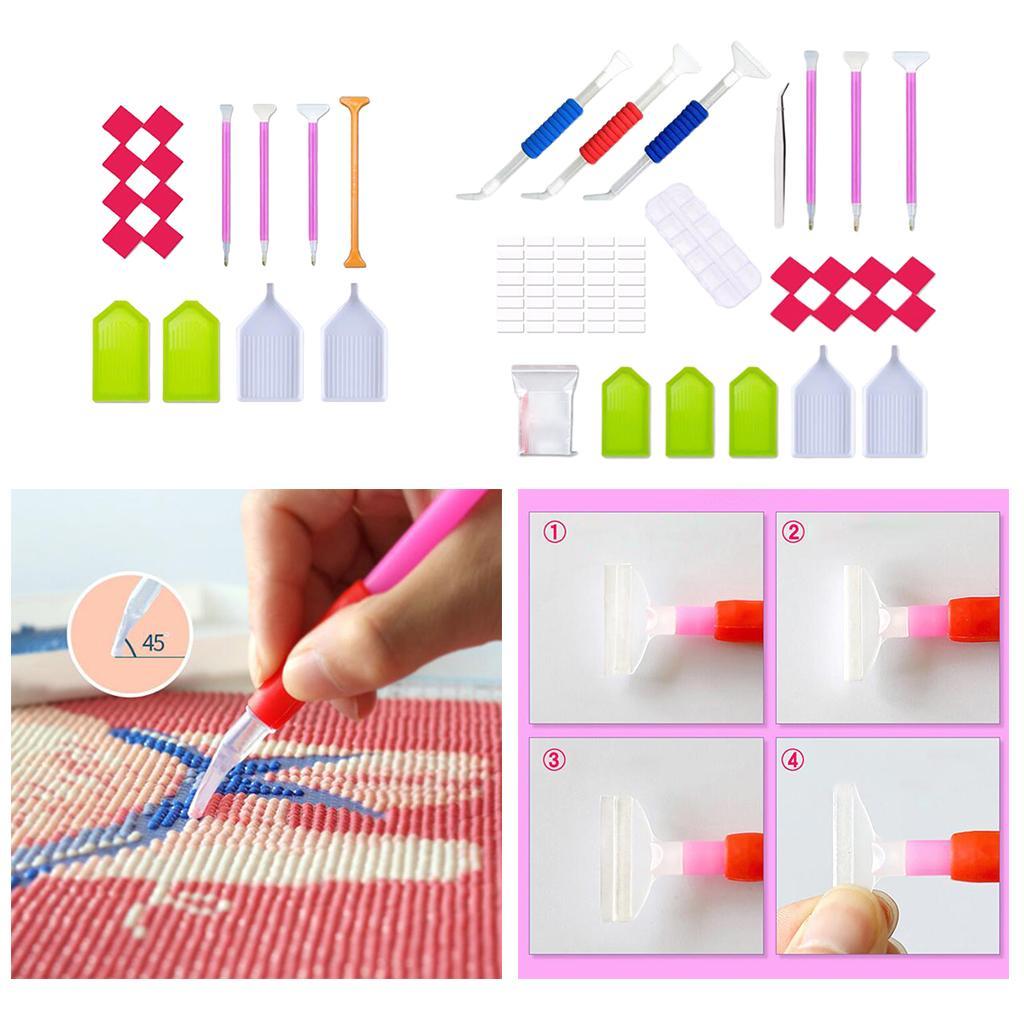 45°

①

②

③

④