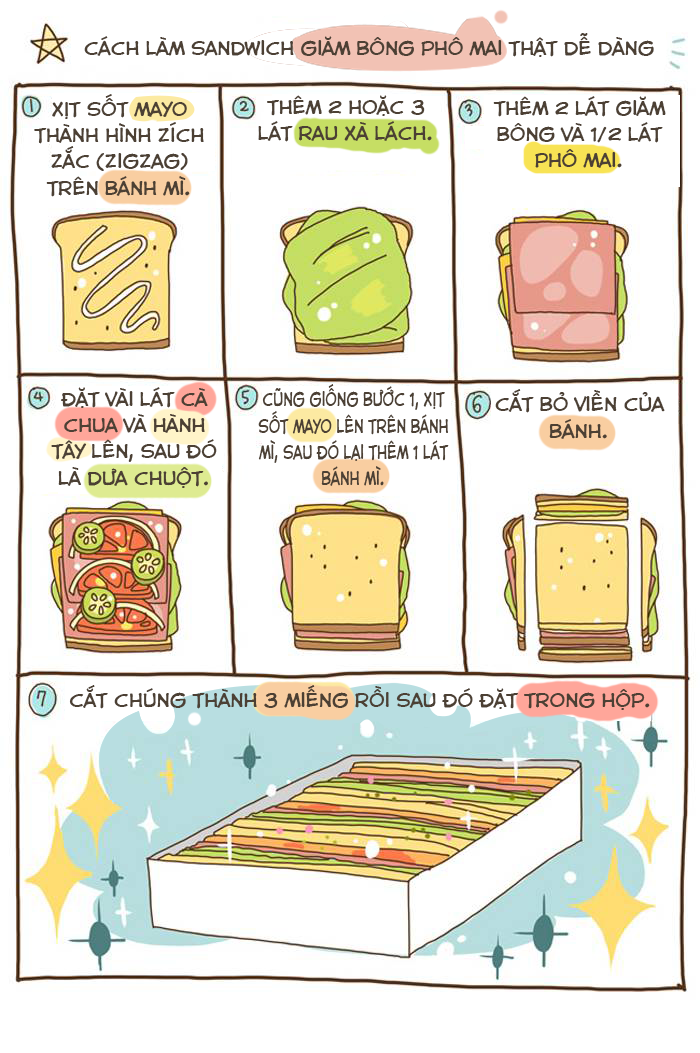 CÁCH LÀM SANDWICH GIĂM BÔNG PHÔ MAI THẬT DỄ DÀNG

1 XỊT SỐT MAYO THÀNH HÌNH ZÍCH ZẮC (ZIGZAG) TRÊN BÁNH MÌ.

2 THÊM 2 HOẶC 3 LÁT RAU XÀ LÁCH.

3 THÊM 2 LÁT GIĂM BÔNG VÀ 1/2 LÁT PHÔ MAI.

4 ĐẶT VÀI LÁT CÀ CHUA VÀ HÀNH TÂY LÊN, SAU ĐÓ LÀ DƯA CHUỘT.

5 CŨNG GIỐNG BƯỚC 1, XỊT SỐT MAYO LÊN TRÊN BÁNH MÌ, SAU ĐÓ LẠI THÊM 1 LÁT BÁNH MÌ.

6 CẮT BỎ VIỀN CỦA BÁNH.

7 CẮT CHÚNG THÀNH 3 MIẾNG RỒI SAU ĐÓ ĐẶT TRONG HỘP.