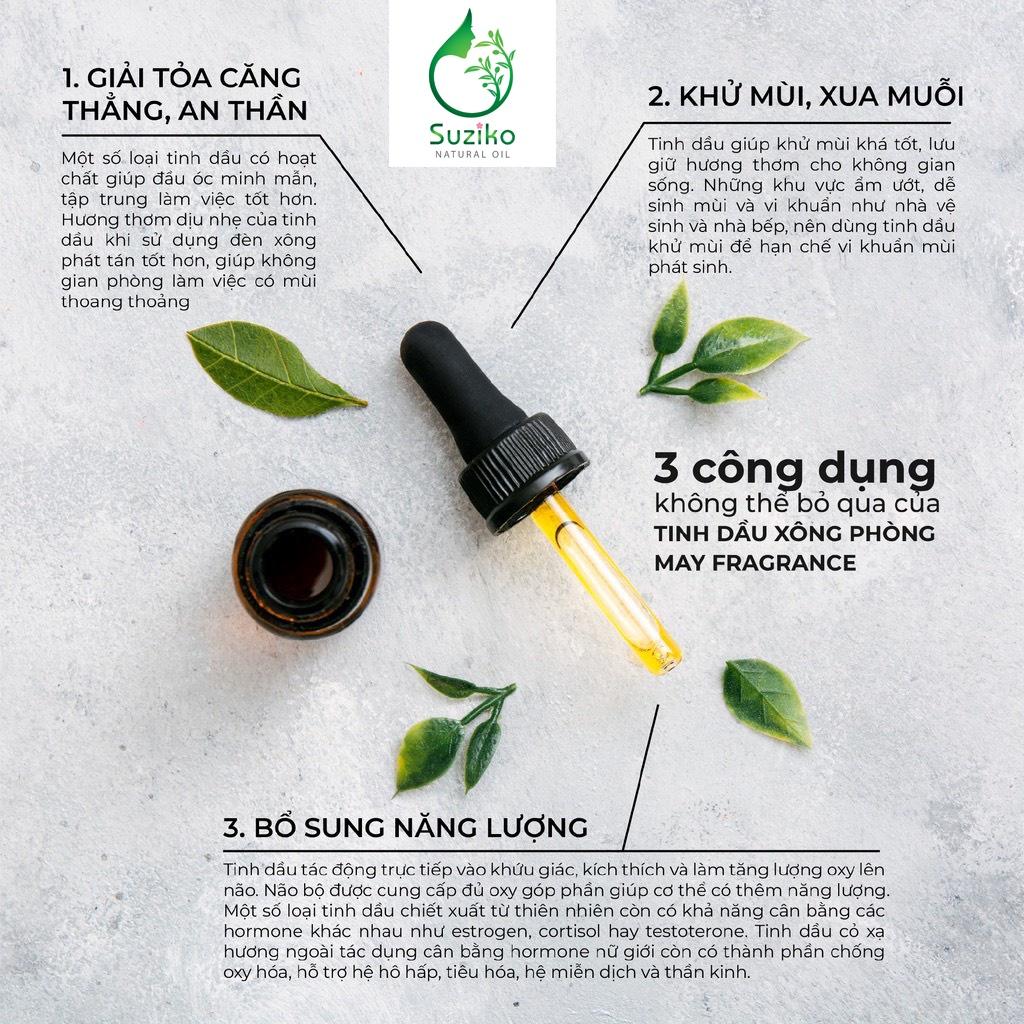 Suziko
NATURAL OIL

1. GIẢI TỎA CĂNG THẲNG, AN THẦN

Một số loại tinh dầu có hoạt chất giúp đầu óc minh mẫn, tập trung làm việc tốt hơn. Hương thơm dịu nhẹ của tinh dầu khi sử dụng đèn xông phát tán tốt hơn, giúp không gian phòng làm việc có mùi thoang thoảng

2. KHỬ MÙI, XUA MUỖI

Tinh dầu giúp khử mùi khá tốt, lưu giữ hương thơm cho không gian sống. Những khu vực ẩm ướt, dễ sinh mùi và vi khuẩn như nhà vệ sinh và nhà bếp, nên dùng tinh dầu khử mùi để hạn chế vi khuẩn mùi phát sinh.

3 công dụng
không thể bỏ qua của
TINH DẦU XÔNG PHÒNG
MAY FRAGRANCE

3. BỔ SUNG NĂNG LƯỢNG

Tinh dầu tác động trực tiếp vào khứu giác, kích thích và làm tăng lượng oxy lên não. Não bộ được cung cấp đủ oxy góp phần giúp cơ thể có thêm năng lượng. Một số loại tinh dầu chiết xuất từ thiên nhiên còn có khả năng cân bằng các hormone khác nhau như estrogen, cortisol hay testoterone. Tinh dầu cỏ xạ hương ngoài tác dụng cân bằng hormone nữ giới còn có thành phần chống oxy hóa, hỗ trợ hệ hô hấp, tiêu hóa, hệ miễn dịch và thần kinh.