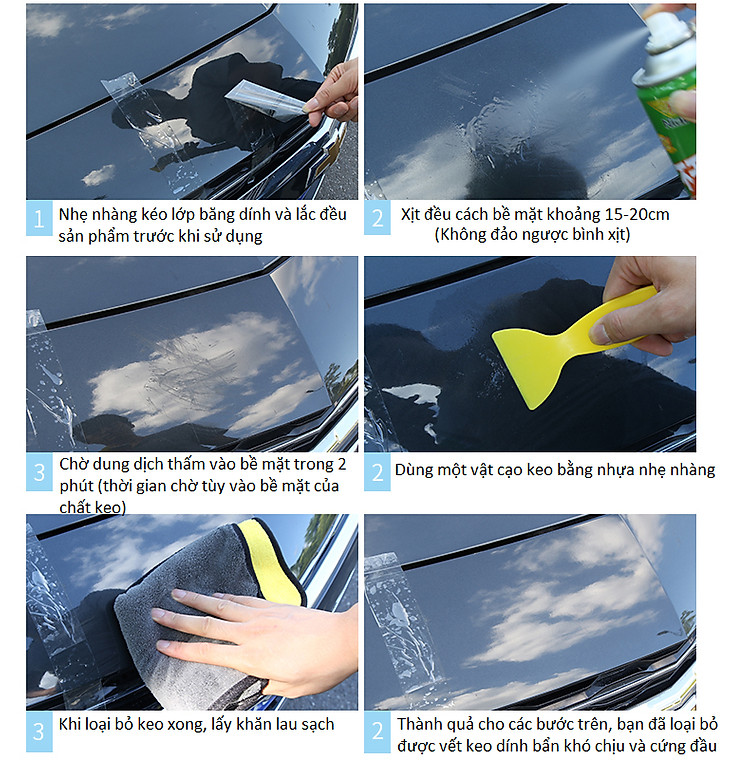 1 Nhẹ nhàng kéo lớp băng dính và lắc đều sản phẩm trước khi sử dụng

2 Xịt đều cách bề mặt khoảng 15-20cm (Không đảo ngược bình xịt)

3 Chờ dung dịch thấm vào bề mặt trong 2 phút (thời gian chờ tùy vào bề mặt của chất keo)

2 Dùng một vật cạo keo bằng nhựa nhẹ nhàng

3 Khi loại bỏ keo xong, lấy khăn lau sạch

2 Thành quả cho các bước trên, bạn đã loại bỏ được vết keo dính bẩn khó chịu và cứng đầu