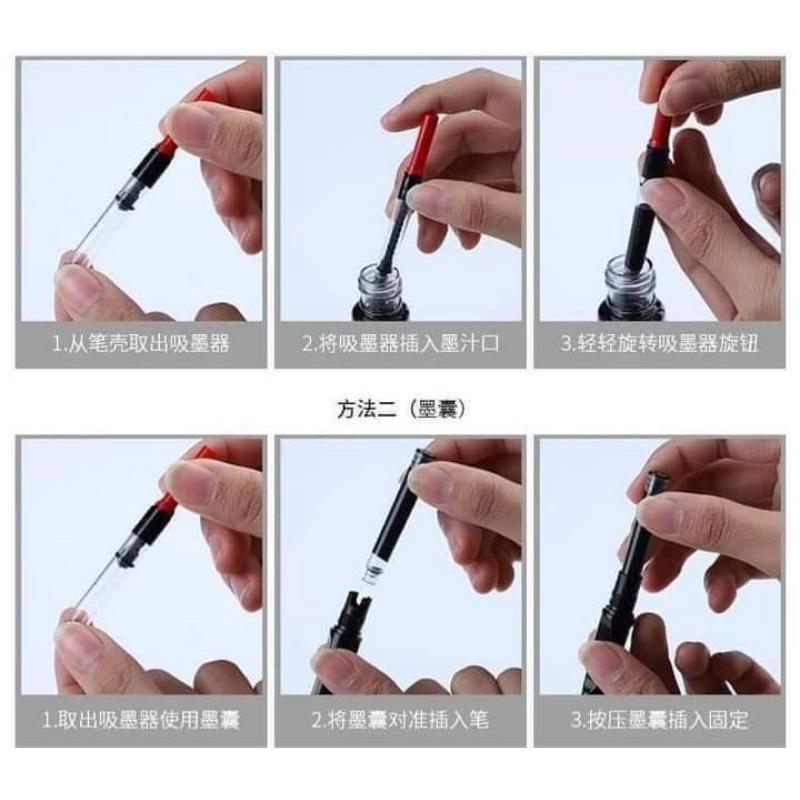 1.从笔壳取出吸墨器

2.将吸墨器插入墨汁口

3.轻轻旋转吸墨器旋钮

方法二（墨囊）

1.取出吸墨器使用墨囊

2.将墨囊对准插入笔

3.按压墨囊插入固定