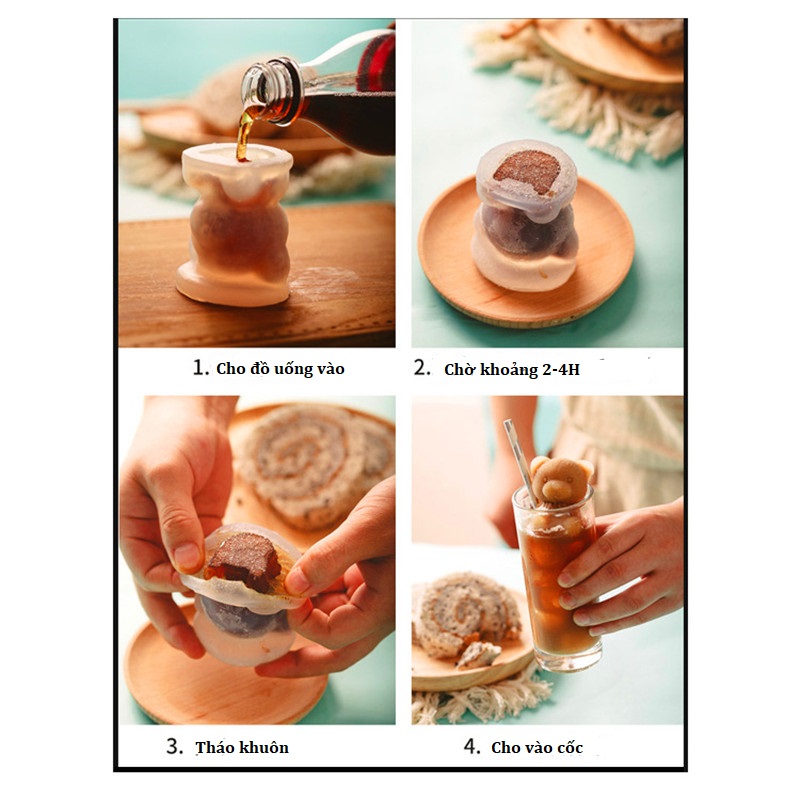 1. Cho đồ uống vào

2. Chờ khoảng 2-4H

3. Tháo khuôn

4. Cho vào cốc