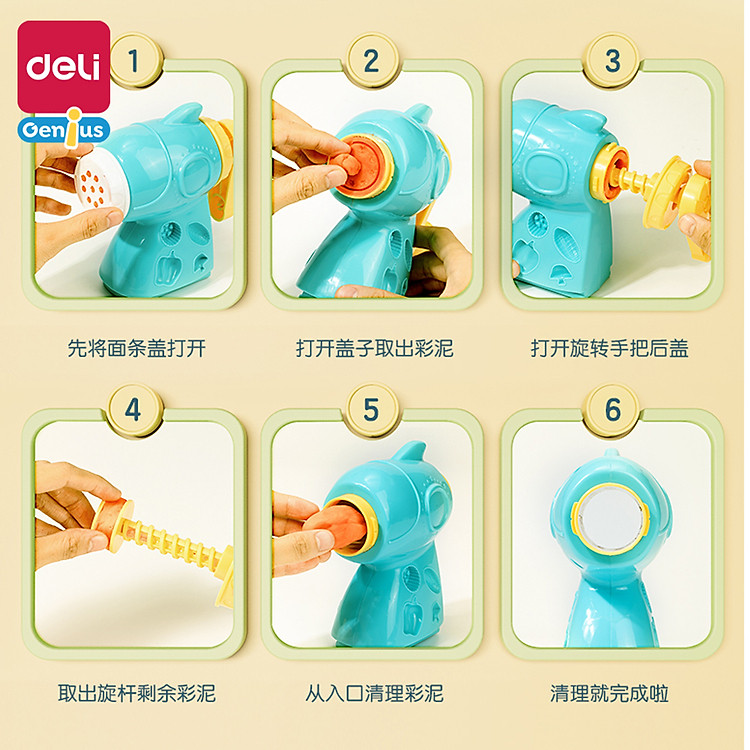 deli
Genius

1
先将面条盖打开

2
打开盖子取出彩泥

3
打开旋转手把后盖

4
取出旋杆剩余彩泥

5
从入口清理彩泥

6
清理就完成啦