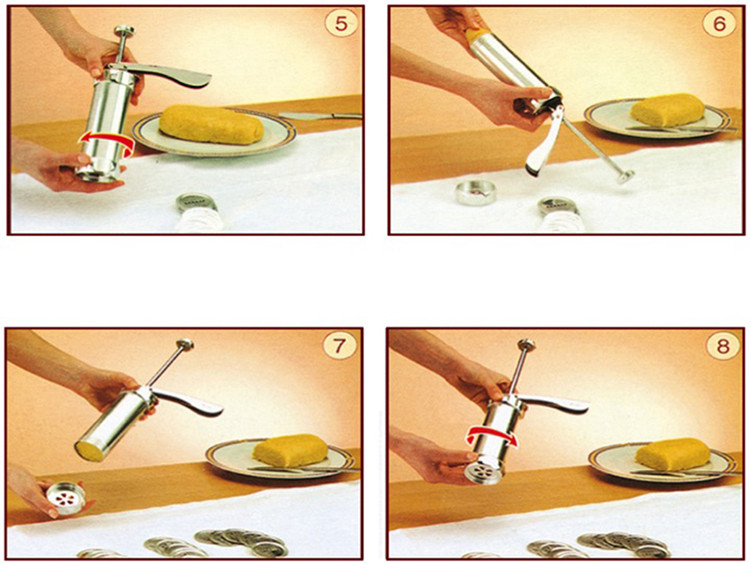 5

6

7

8