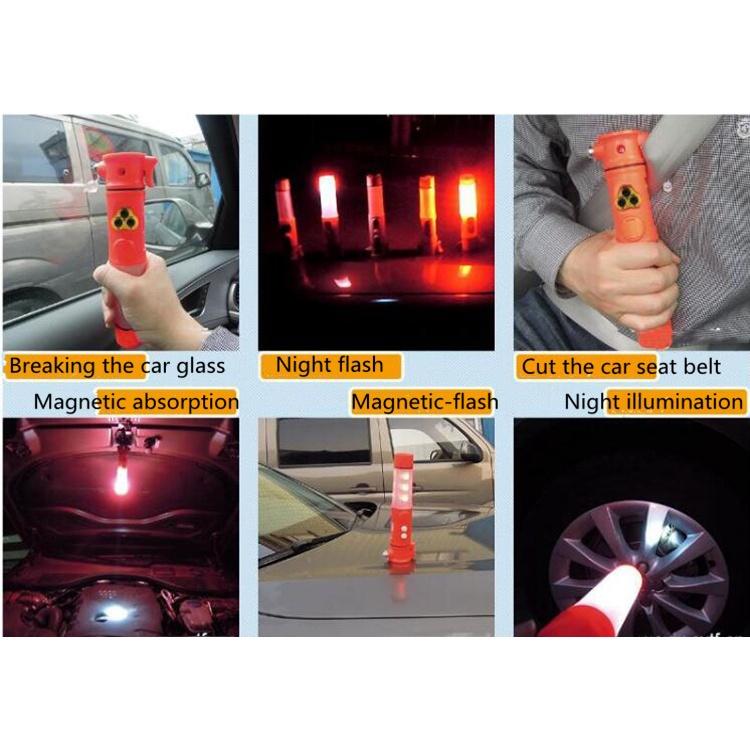 Breaking the car glass

Night flash

Cut the car seat belt

Magnetic absorption

Magnetic-flash

Night illumination