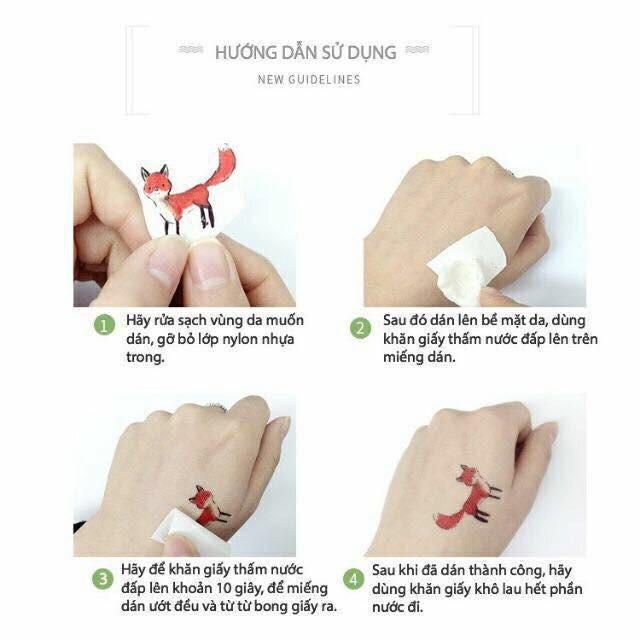 HƯỚNG DẪN SỬ DỤNG

NEW GUIDELINES

1 Hãy rửa sạch vùng da muốn dán, gỡ bỏ lớp nylon nhựa trong.

2 Sau đó dán lên bề mặt da, dùng khăn giấy thấm nước đắp lên trên miếng dán.

3 Hãy để khăn giấy thấm nước đắp lên khoản 10 giây, để miếng dán ướt đều và từ từ bong giấy ra.

4 Sau khi đã dán thành công, hãy dùng khăn giấy khô lau hết phần nước đi.