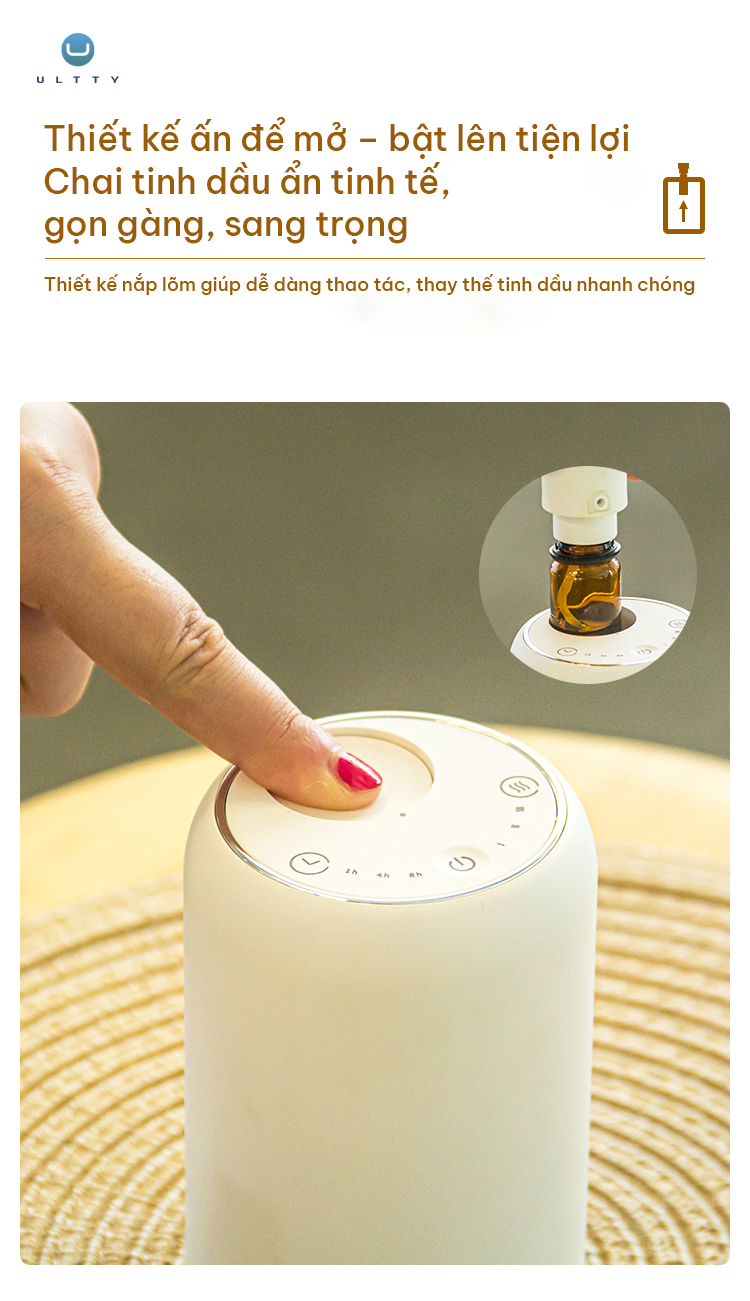 ULTTY

Thiết kế ấn để mở – bật lên tiện lợi
Chai tinh dầu ẩn tinh tế,
gọn gàng, sang trọng

Thiết kế nắp lõm giúp dễ dàng thao tác, thay thế tinh dầu nhanh chóng

1h 4h 8h