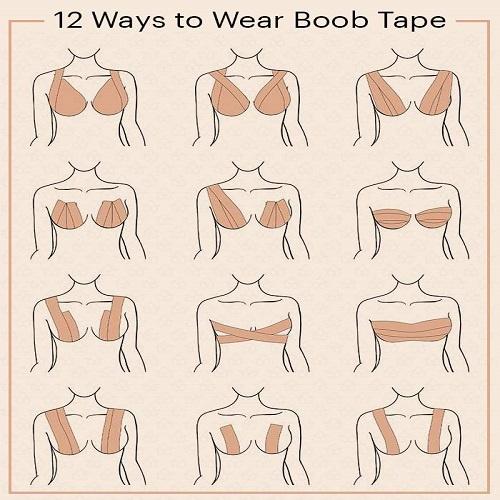 12 Ways to Wear Boob Tape