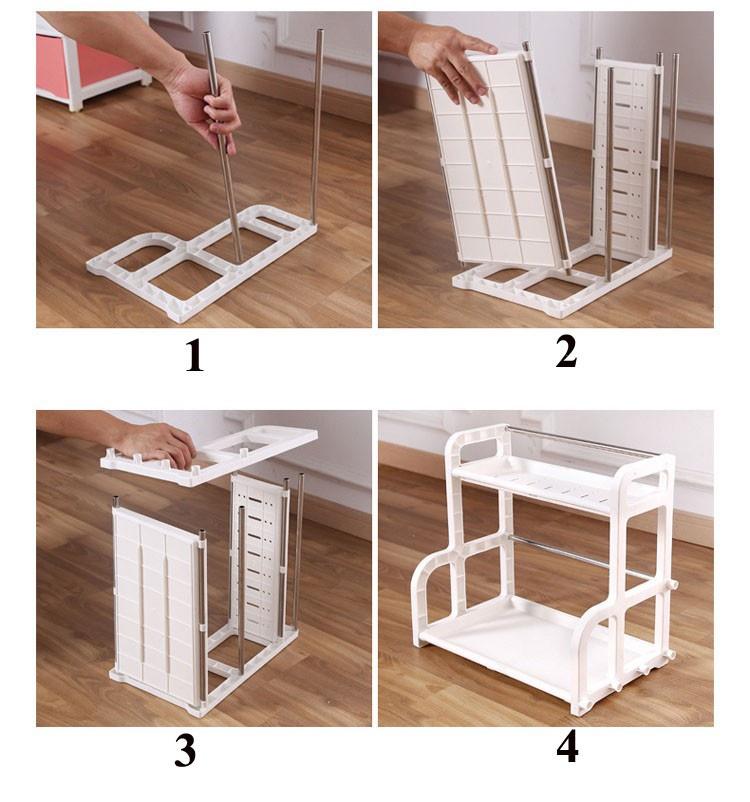 1

2

3

4