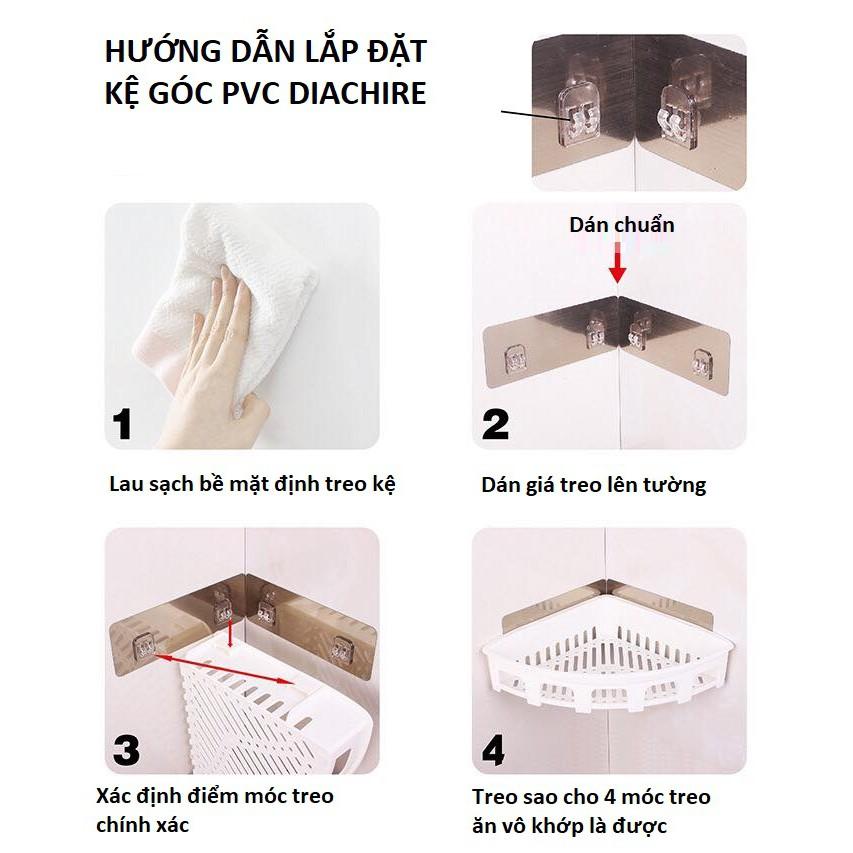 HƯỚNG DẪN LẮP ĐẶT KỆ GÓC PVC DIACHIRE

Dán chuẩn

1

Lau sạch bề mặt định treo kệ

2

Dán giá treo lên tường

3

Xác định điểm móc treo chính xác

4

Treo sao cho 4 móc treo ăn vô khớp là được