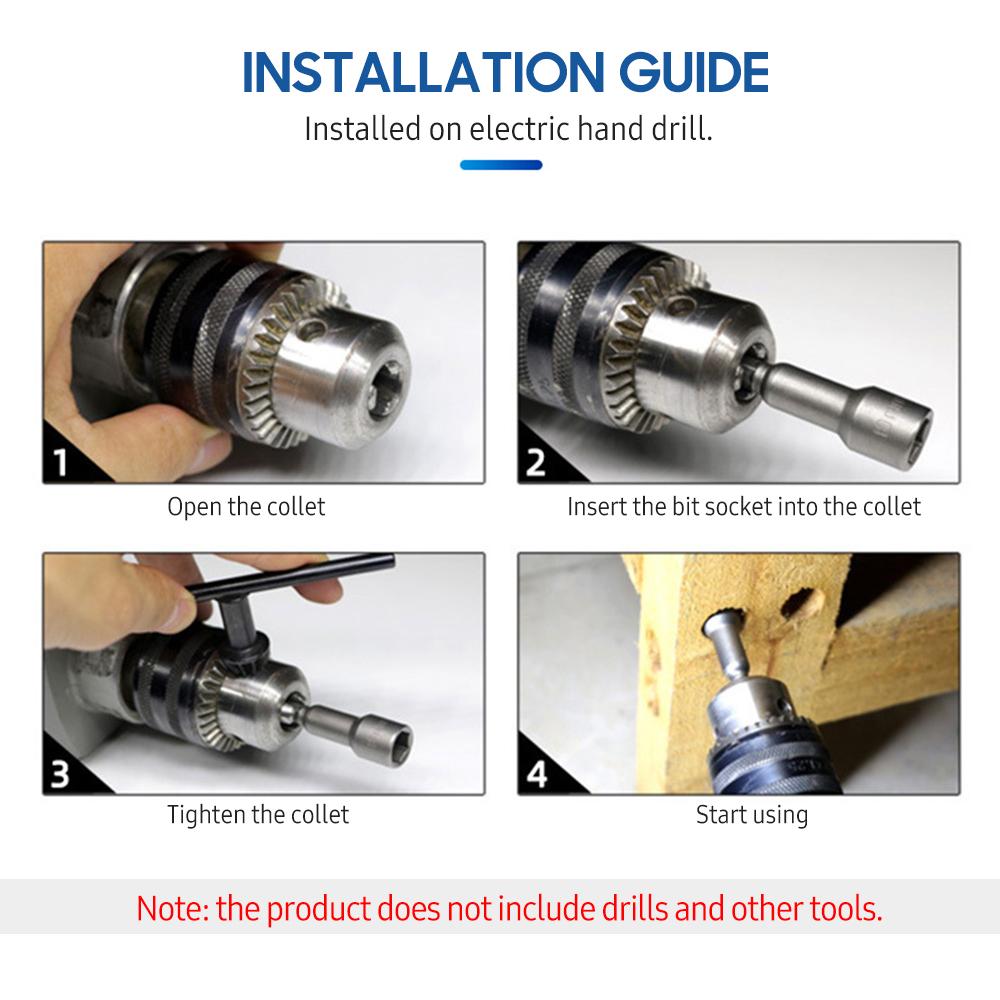 INSTALLATION GUIDE

Installed on electric hand drill.

1

Open the collet

2

Insert the bit socket into the collet

3

Tighten the collet

4

Start using

Note: the product does not include drills and other tools.