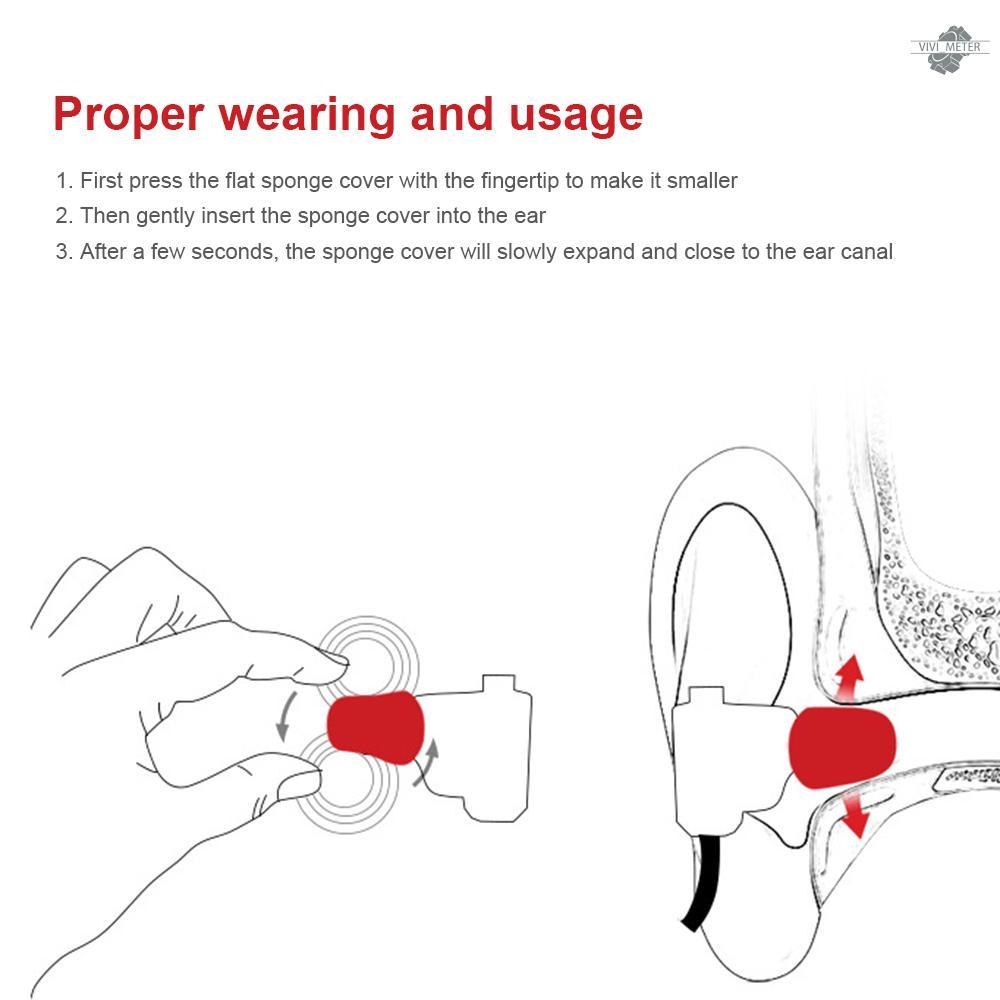 VIVI METER

Proper wearing and usage

1. First press the flat sponge cover with the fingertip to make it smaller
2. Then gently insert the sponge cover into the ear
3. After a few seconds, the sponge cover will slowly expand and close to the ear canal