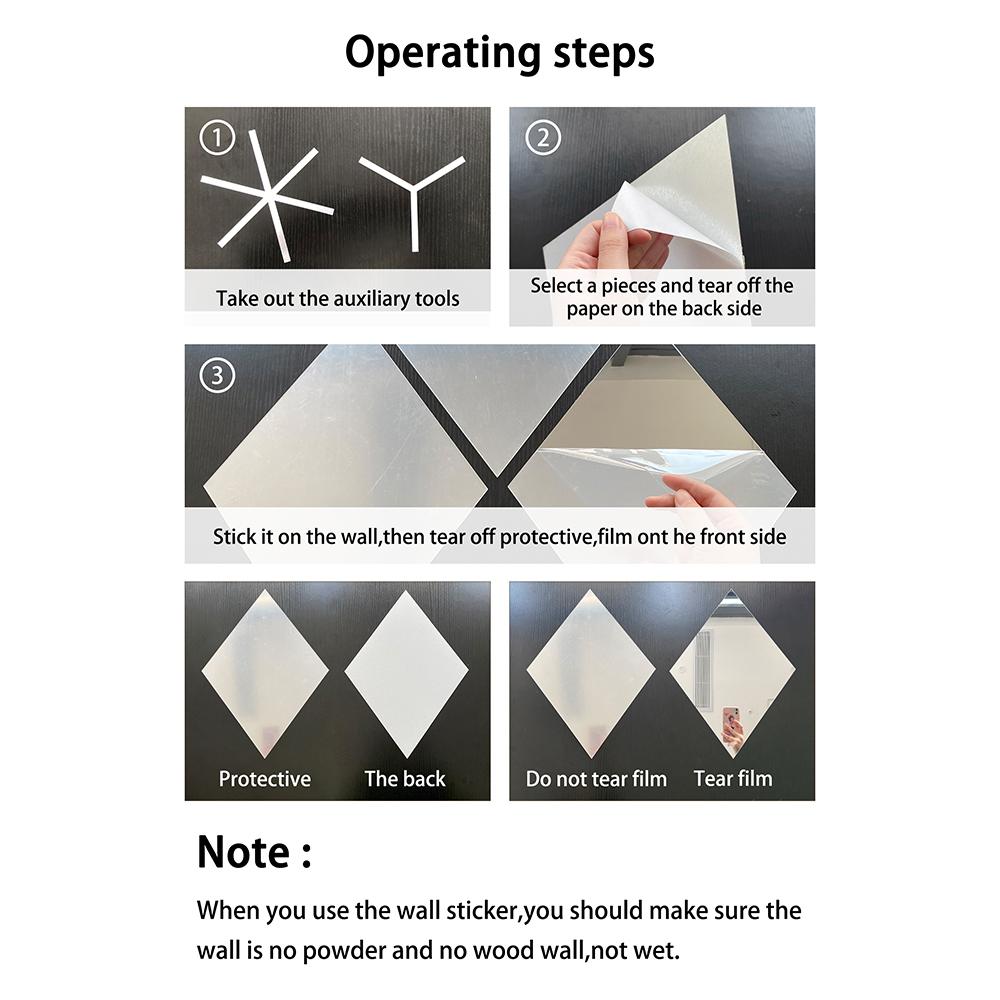 Operating steps

①

Take out the auxiliary tools

②

Select a pieces and tear off the paper on the back side

③

Stick it on the wall,then tear off protective,film ont he front side

Protective

The back

Do not tear film

Tear film

Note :

When you use the wall sticker,you should make sure the wall is no powder and no wood wall,not wet.