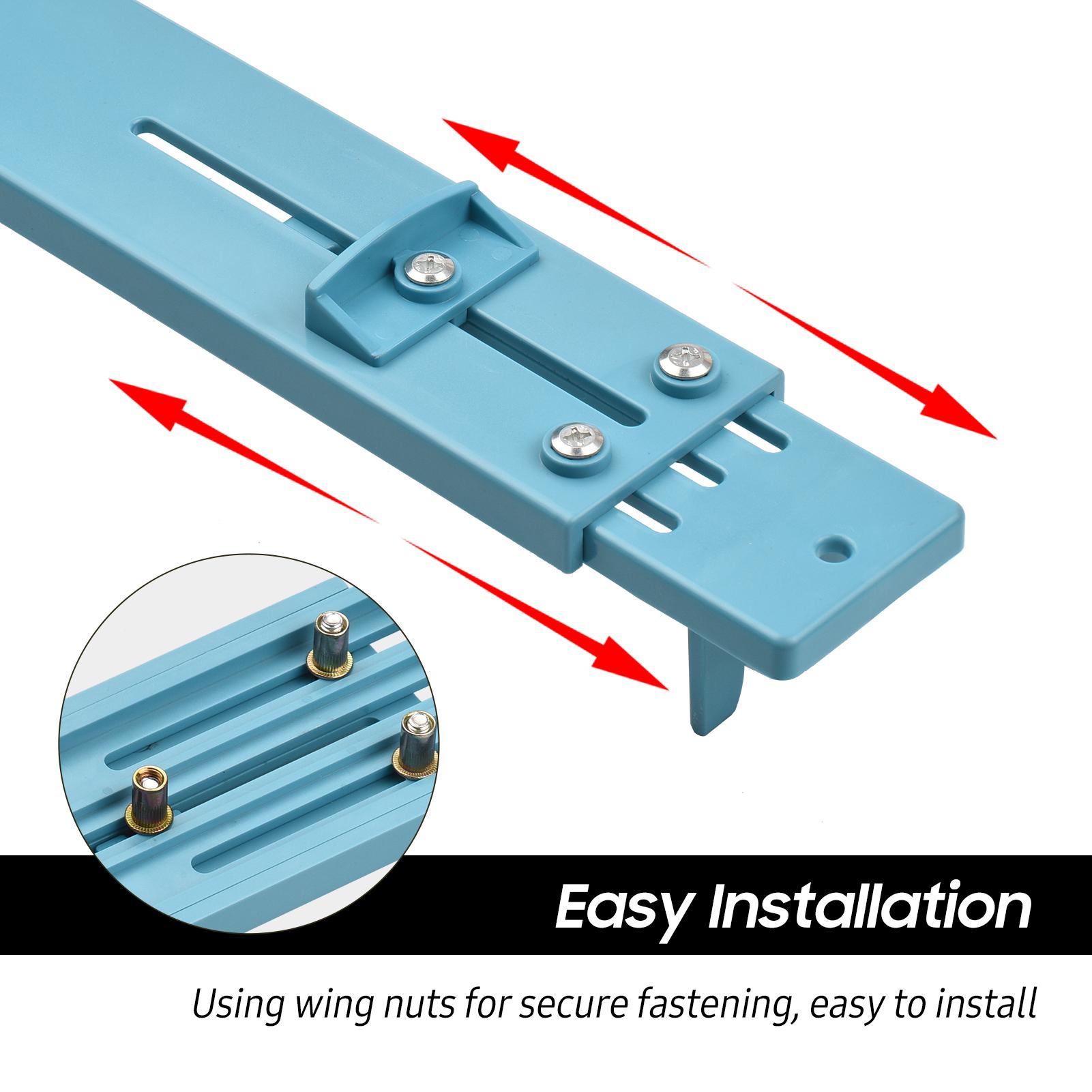 Easy Installation

Using wing nuts for secure fastening, easy to install