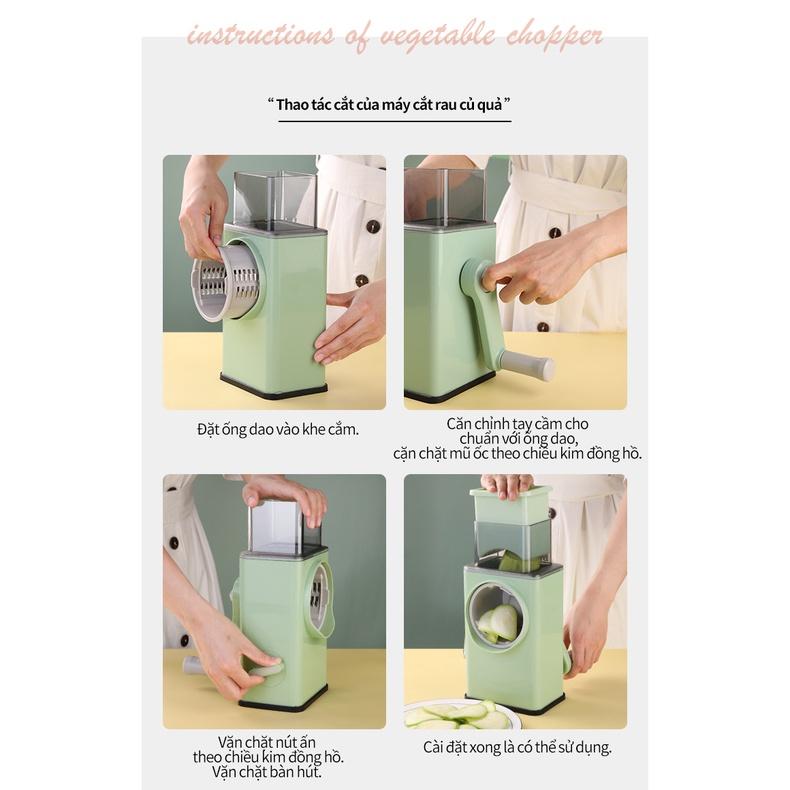 instructions of vegetable chopper

“ Thao tác cắt của máy cắt rau củ quả ”

Đặt ống dao vào khe cắm.

Căn chỉnh tay cầm cho chuẩn với ống dao, cặn chặt mũ ốc theo chiều kim đồng hồ.

Vặn chặt nút ấn theo chiều kim đồng hồ. Vặn chặt bàn hút.

Cài đặt xong là có thể sử dụng.