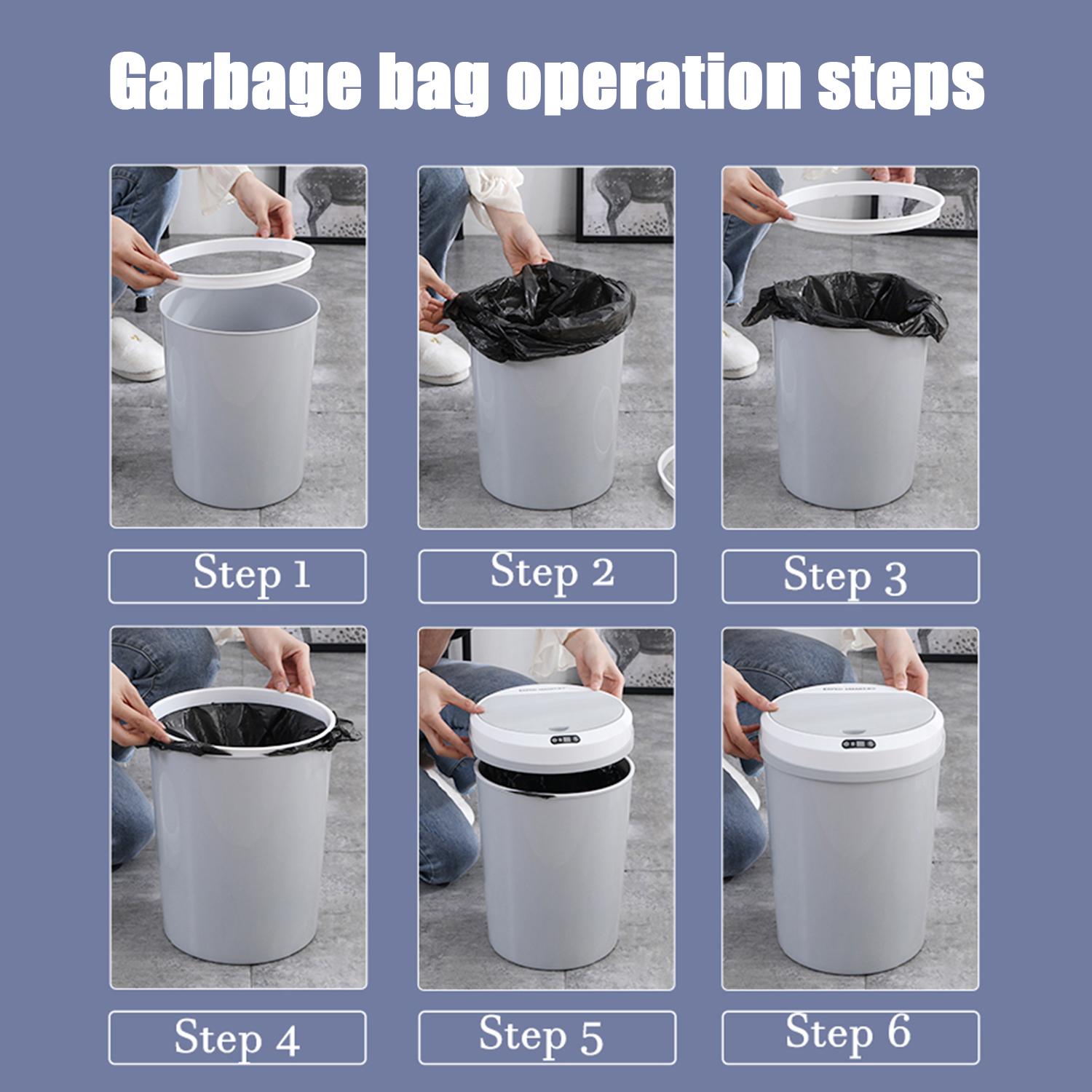 Garbage bag operation steps

Step 1

Step 2

Step 3

Step 4

Step 5

Step 6