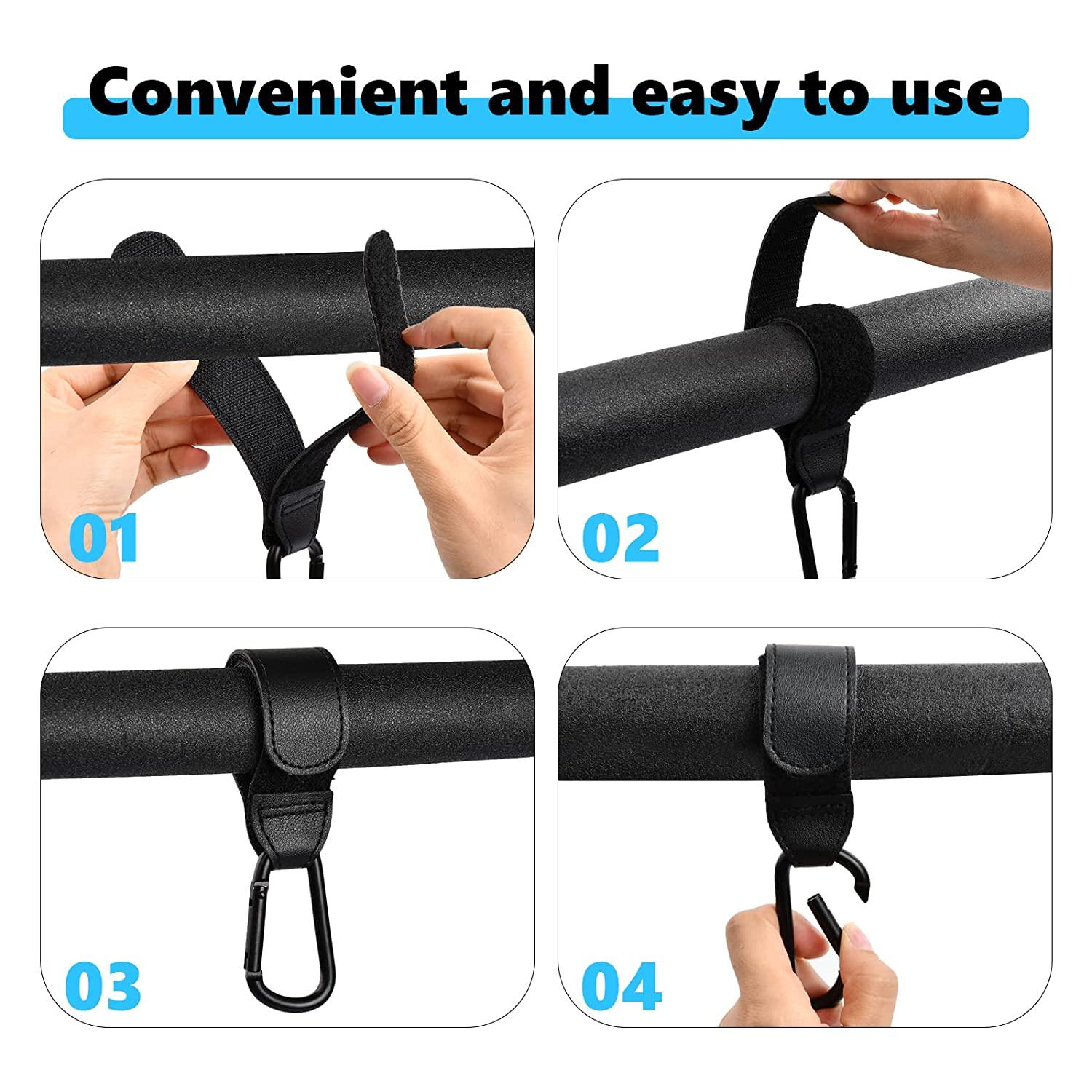 Convenient and easy to use

01

02

03

04