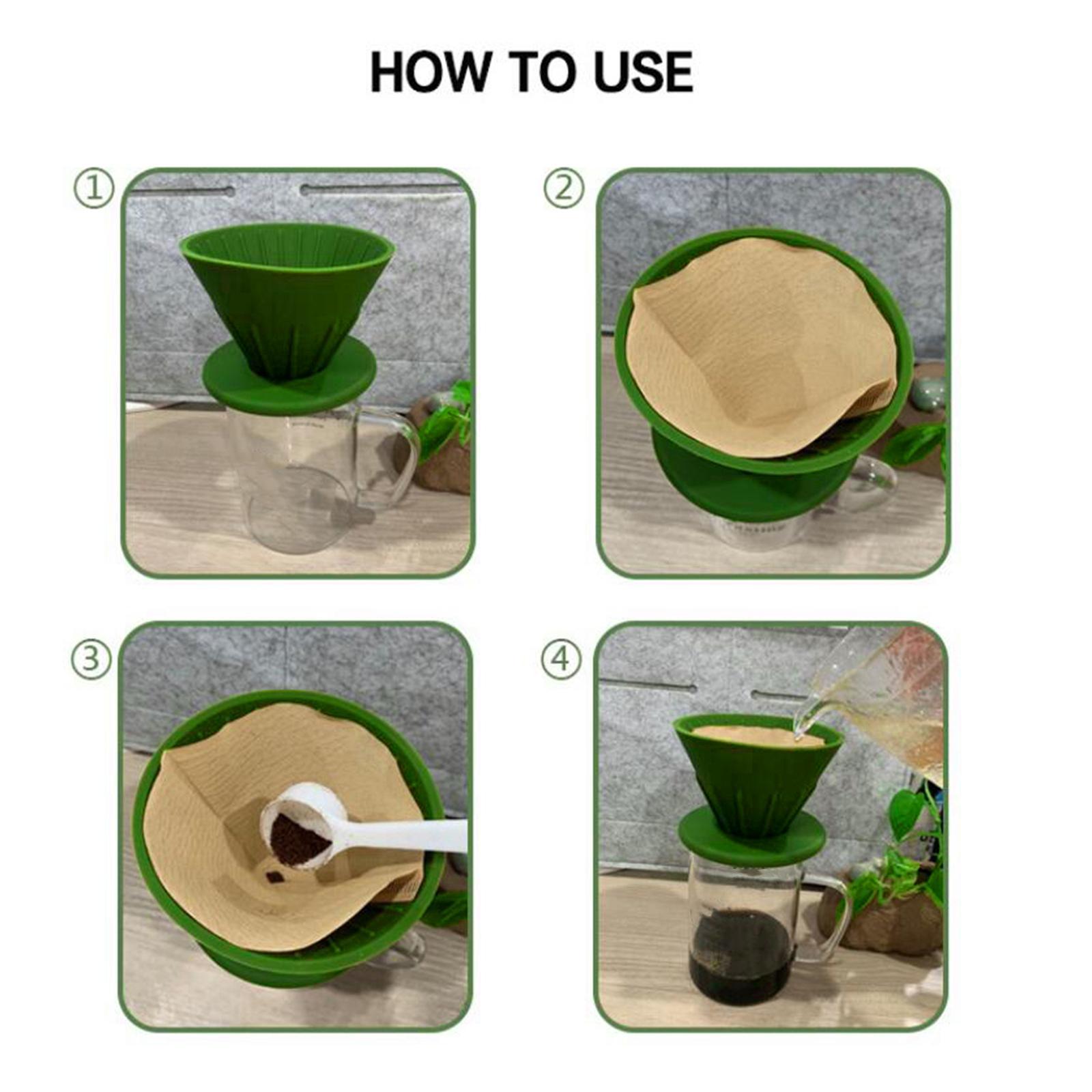 HOW TO USE

①

②

③

④