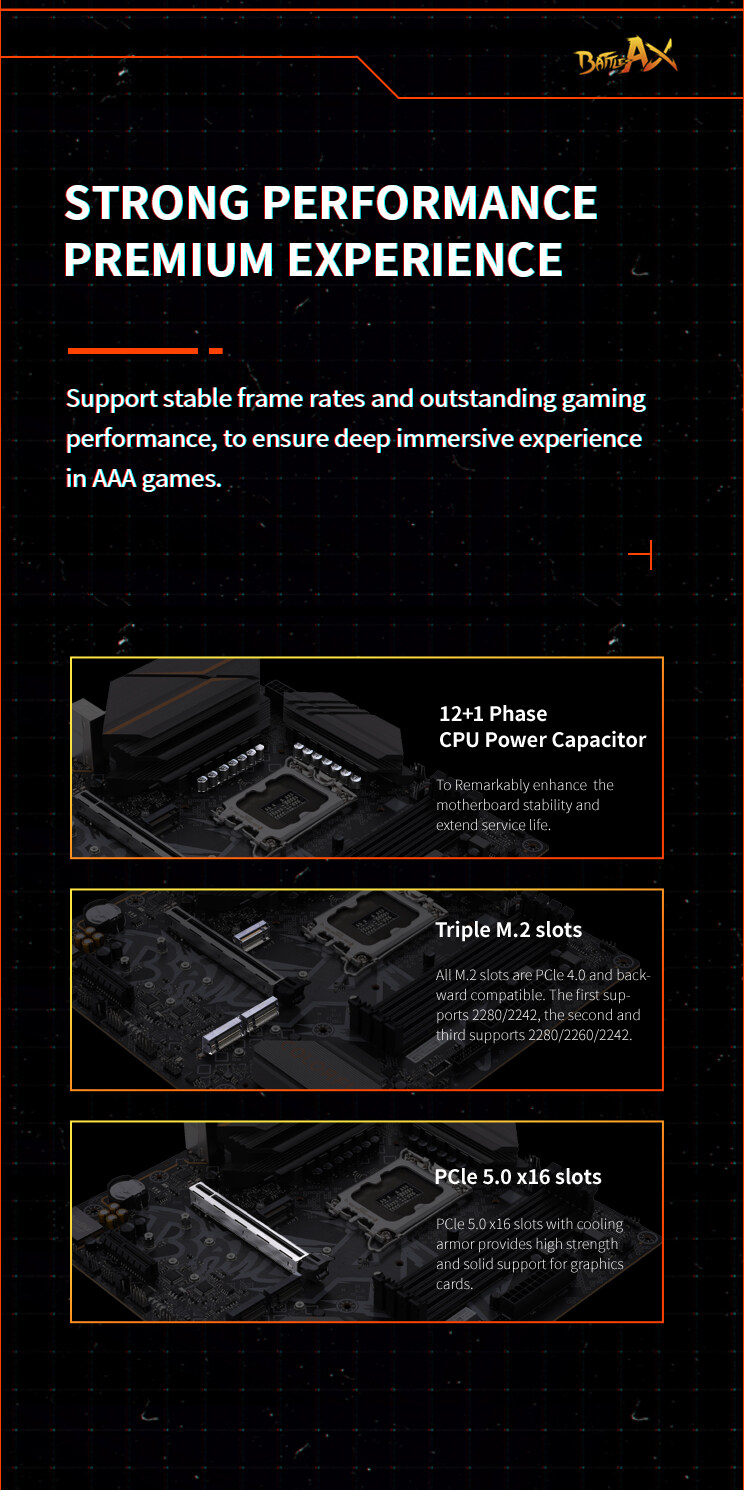 BATTLE AX

STRONG PERFORMANCE
PREMIUM EXPERIENCE

Support stable frame rates and outstanding gaming performance, to ensure deep immersive experience in AAA games.

12+1 Phase
CPU Power Capacitor

To Remarkably enhance the motherboard stability and extend service life.

Triple M.2 slots

All M.2 slots are PCIe 4.0 and backward compatible. The first supports 2280/2242, the second and third supports 2280/2260/2242.

PCIe 5.0 x16 slots

PCIe 5.0 x16 slots with cooling armor provides high strength and solid support for graphics cards.