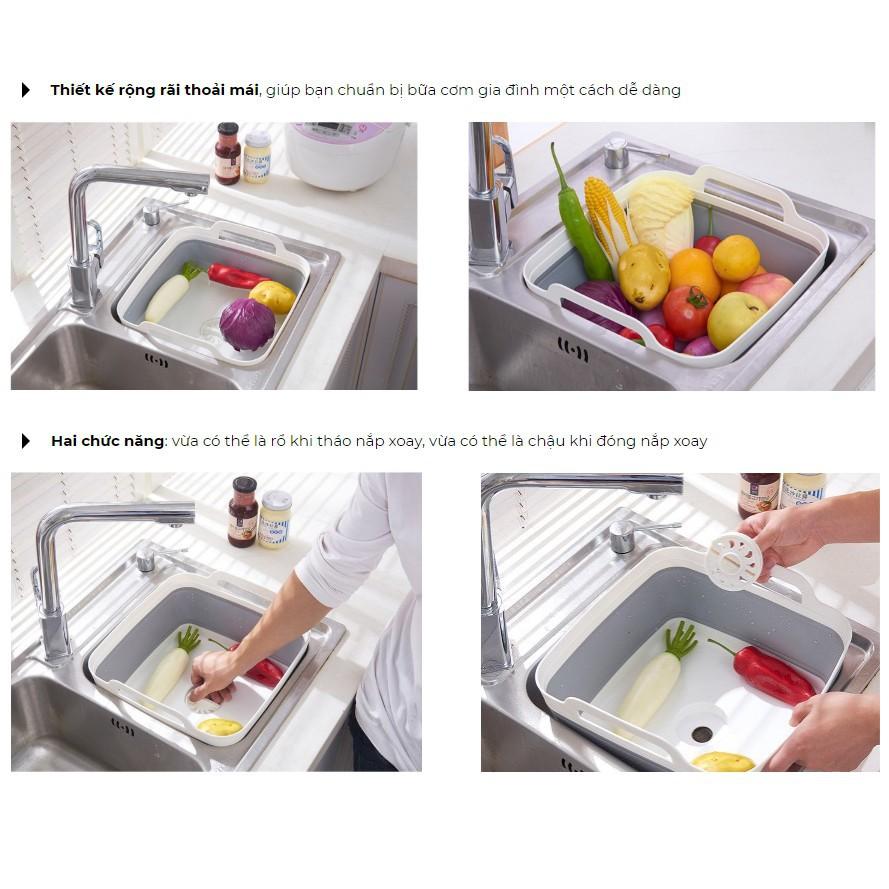 Thiết kế rộng rãi thoải mái, giúp bạn chuẩn bị bữa cơm gia đình một cách dễ dàng

Hai chức năng: vừa có thể là rổ khi tháo nắp xoay, vừa có thể là chậu khi đóng nắp xoay