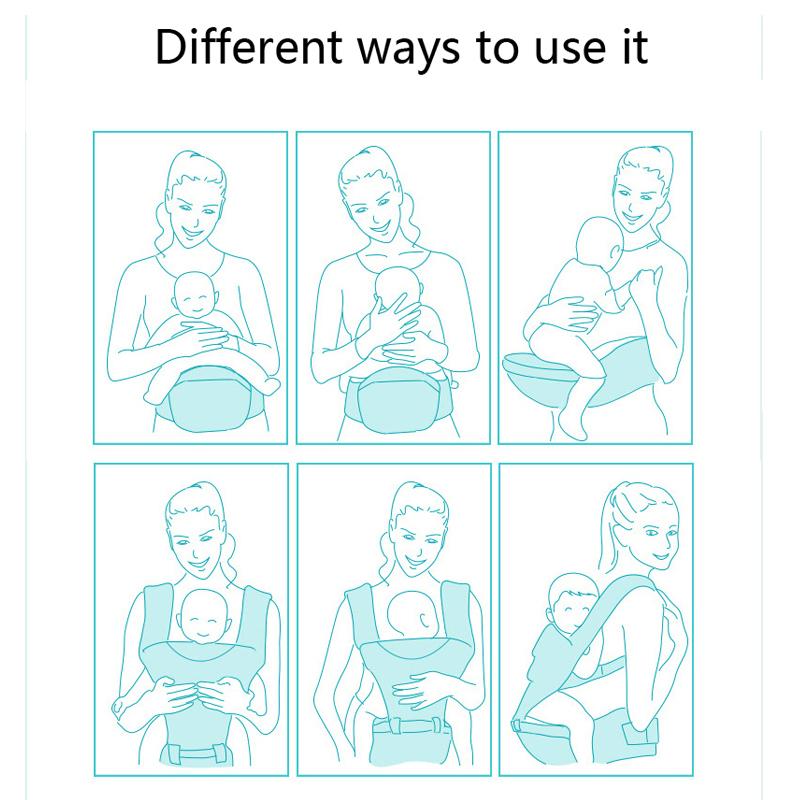 Different ways to use it