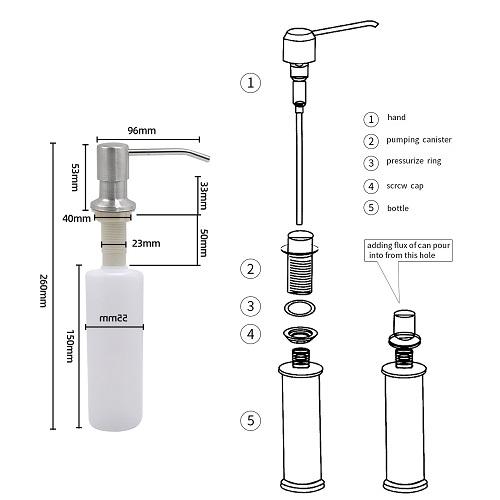 96mm
53mm
33mm
40mm
23mm
50mm
260mm
55mm
150mm

1
2
3
4
5

1 hand
2 pumping canister
3 pressurize ring
4 screw cap
5 bottle

adding flux of can pour into from this hole