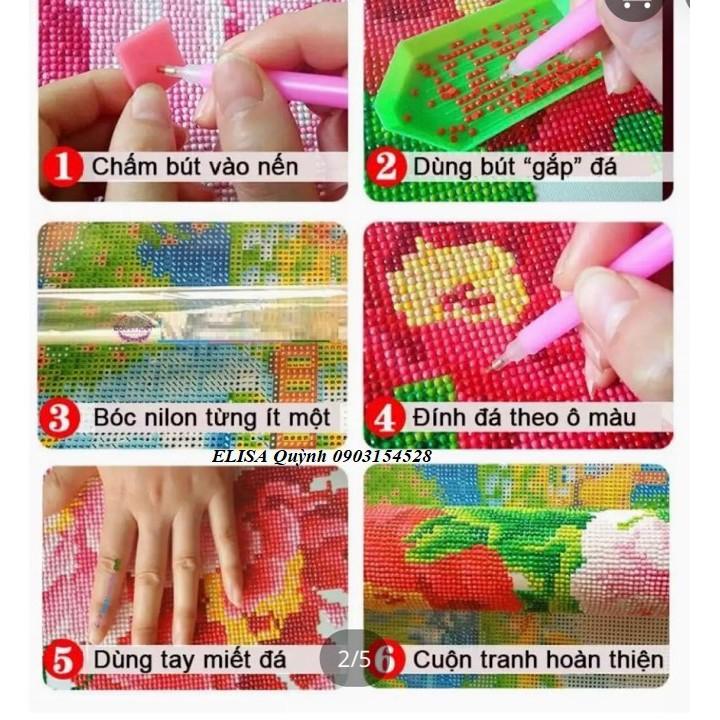 1 Chấm bút vào nến

2 Dùng bút "gắp" đá

3 Bóc nilon từng ít một

4 Đính đá theo ô màu

ELISA Quỳnh 0903154528

5 Dùng tay miết đá

2/5

6 Cuộn tranh hoàn thiện