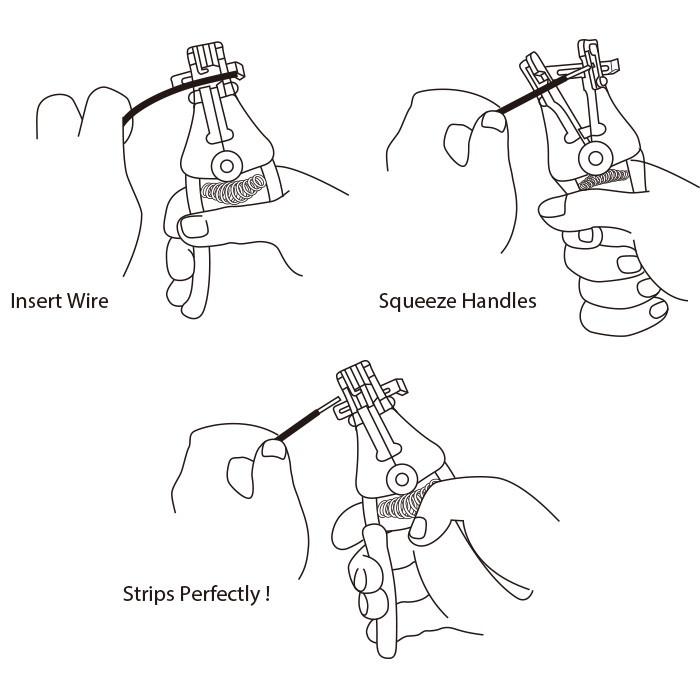 Insert Wire

Squeeze Handles

Strips Perfectly !