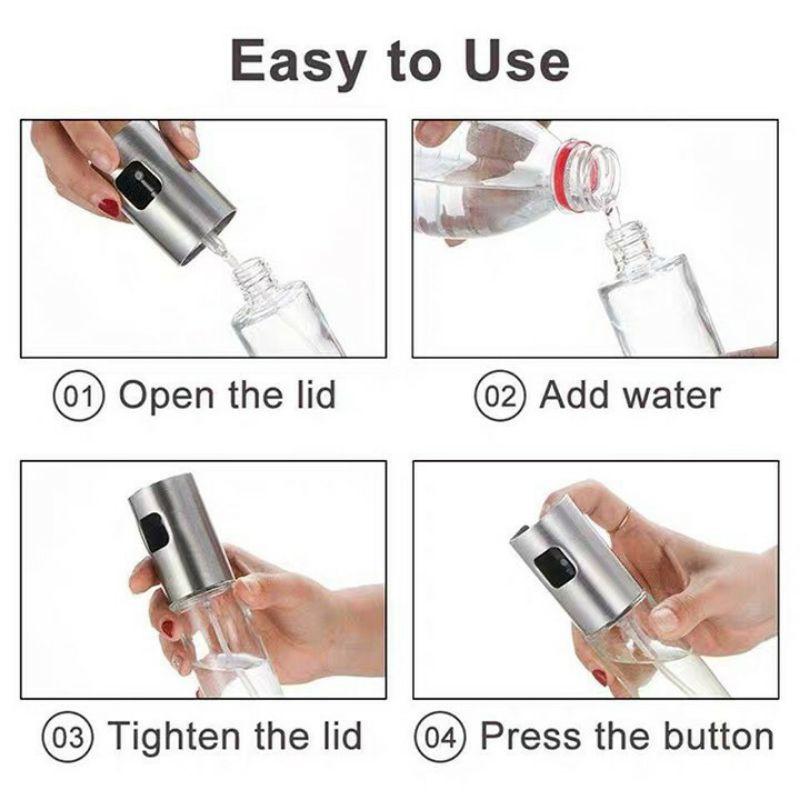 Easy to Use

01 Open the lid

02 Add water

03 Tighten the lid

04 Press the button