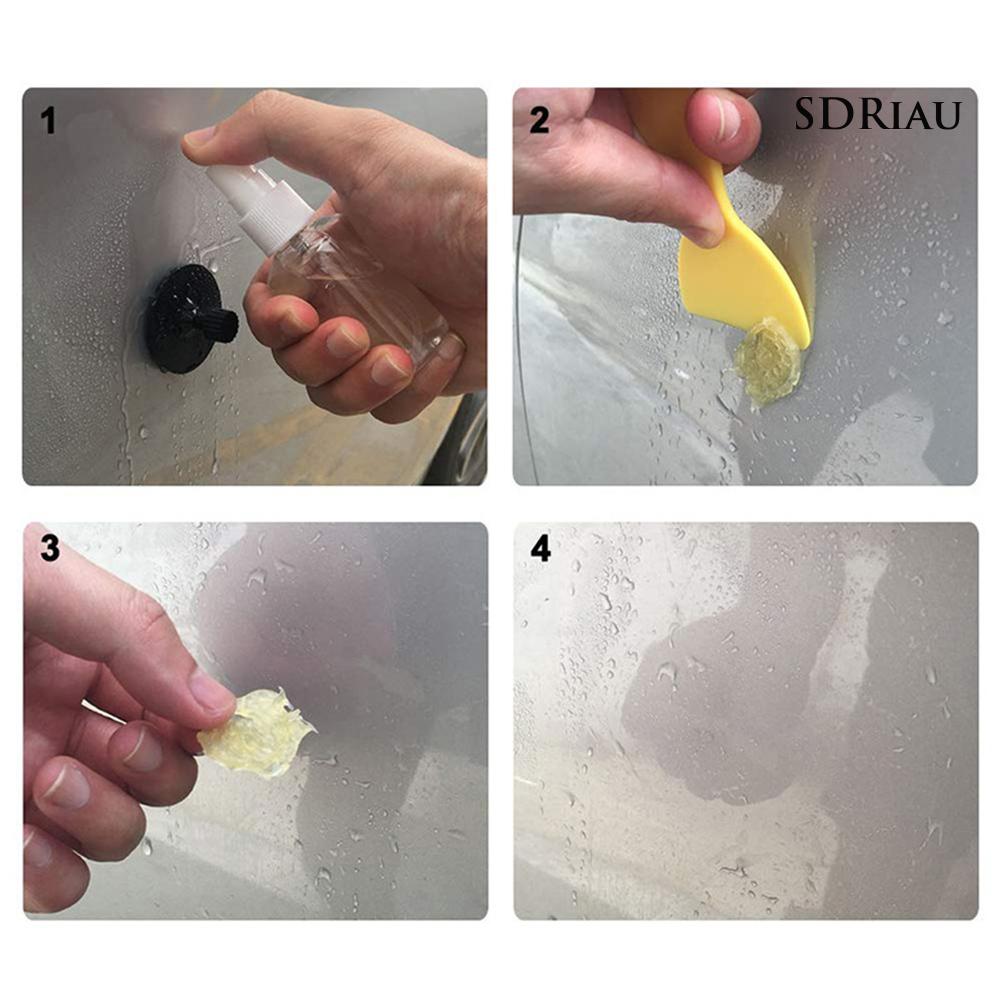 1

2

SDRIAU

3

4