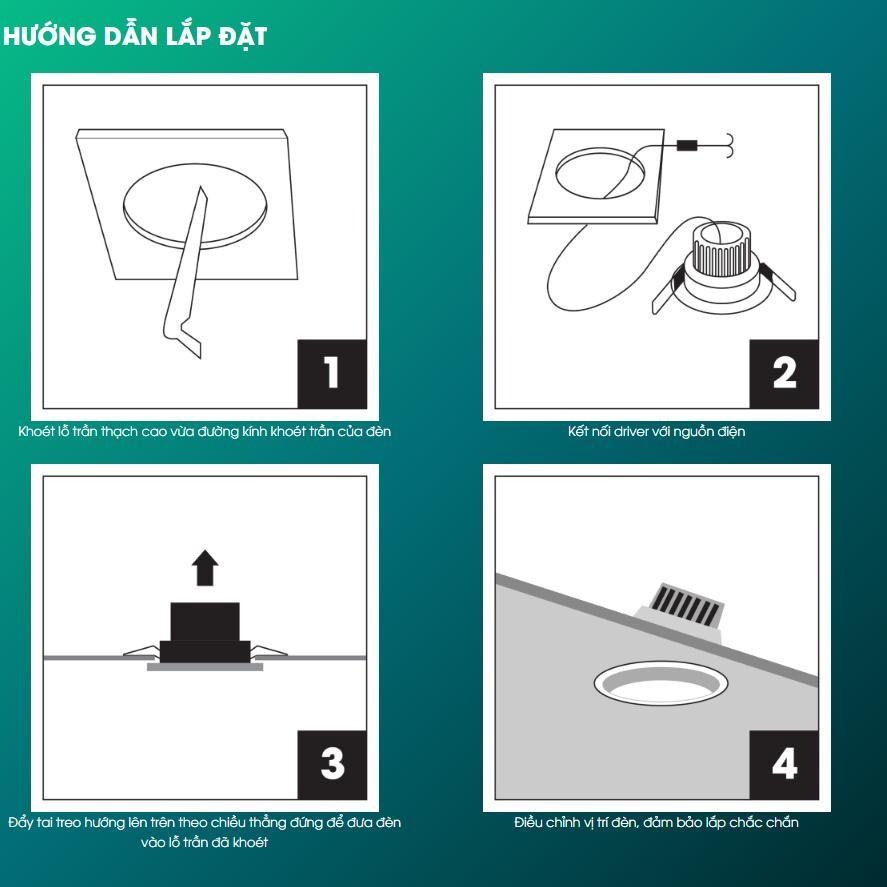 HƯỚNG DẪN LẮP ĐẶT

1

Khoét lỗ trần thạch cao vừa đường kính khoét trần của đèn

2

Kết nối driver với nguồn điện

3

Đẩy tai treo hướng lên trên theo chiều thẳng đứng để đưa đèn vào lỗ trần đã khoét

4

Điều chỉnh vị trí đèn, đảm bảo lắp chắc chắn