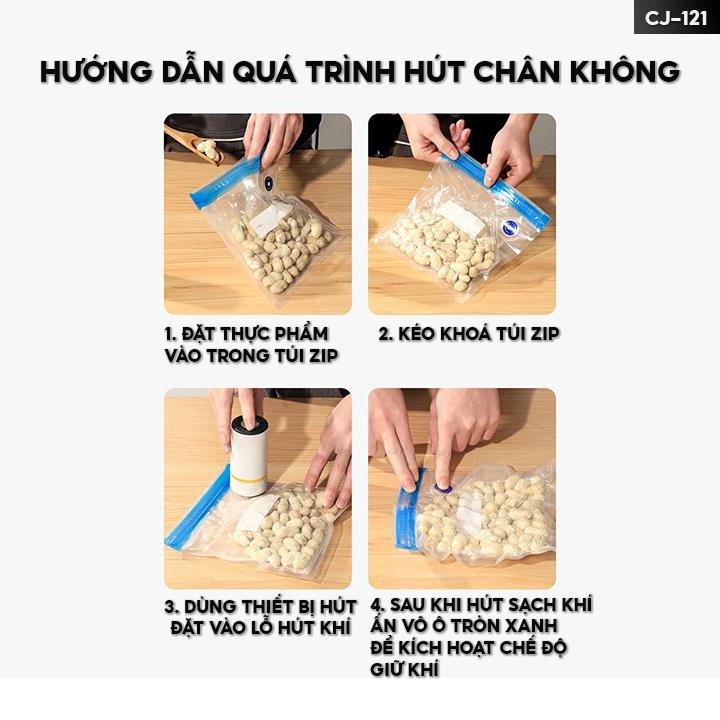 CJ-121

HƯỚNG DẪN QUÁ TRÌNH HÚT CHÂN KHÔNG

1. ĐẶT THỰC PHẨM VÀO TRONG TÚI ZIP

2. KÉO KHOÁ TÚI ZIP

3. DÙNG THIẾT BỊ HÚT ĐẶT VÀO LỖ HÚT KHÍ

4. SAU KHI HÚT SẠCH KHÍ ẤN VÔ Ô TRÒN XANH ĐỂ KÍCH HOẠT CHẾ ĐỘ GIỮ KHÍ