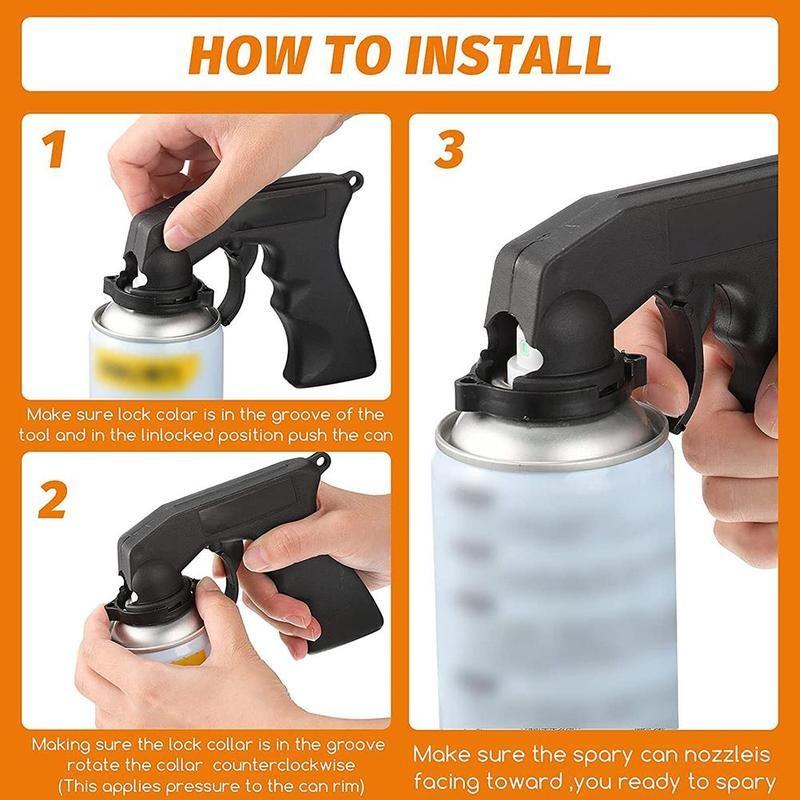 HOW TO INSTALL

1

Make sure lock colar is in the groove of the tool and in the linlocked position push the can

2

Making sure the lock collar is in the groove rotate the collar counterclockwise (This applies pressure to the can rim)

3

Make sure the spary can nozzleis facing toward ,you ready to spary