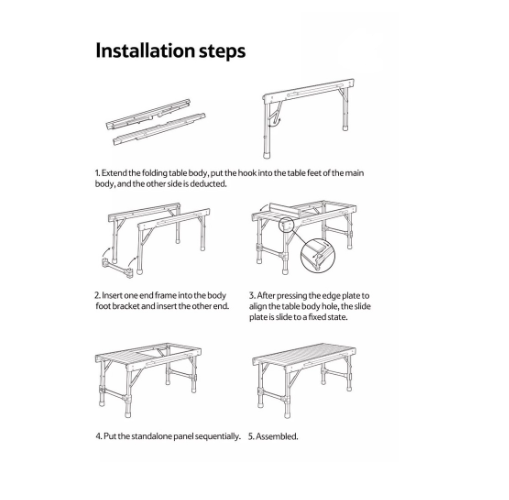 Installation steps

1. Extend the folding table body, put the hook into the table feet of the main body, and the other side is deducted.

2. Insert one end frame into the body foot bracket and insert the other end.

3. After pressing the edge plate to align the table body hole, the slide plate is slide to a fixed state.

4. Put the standalone panel sequentially.

5. Assembled.