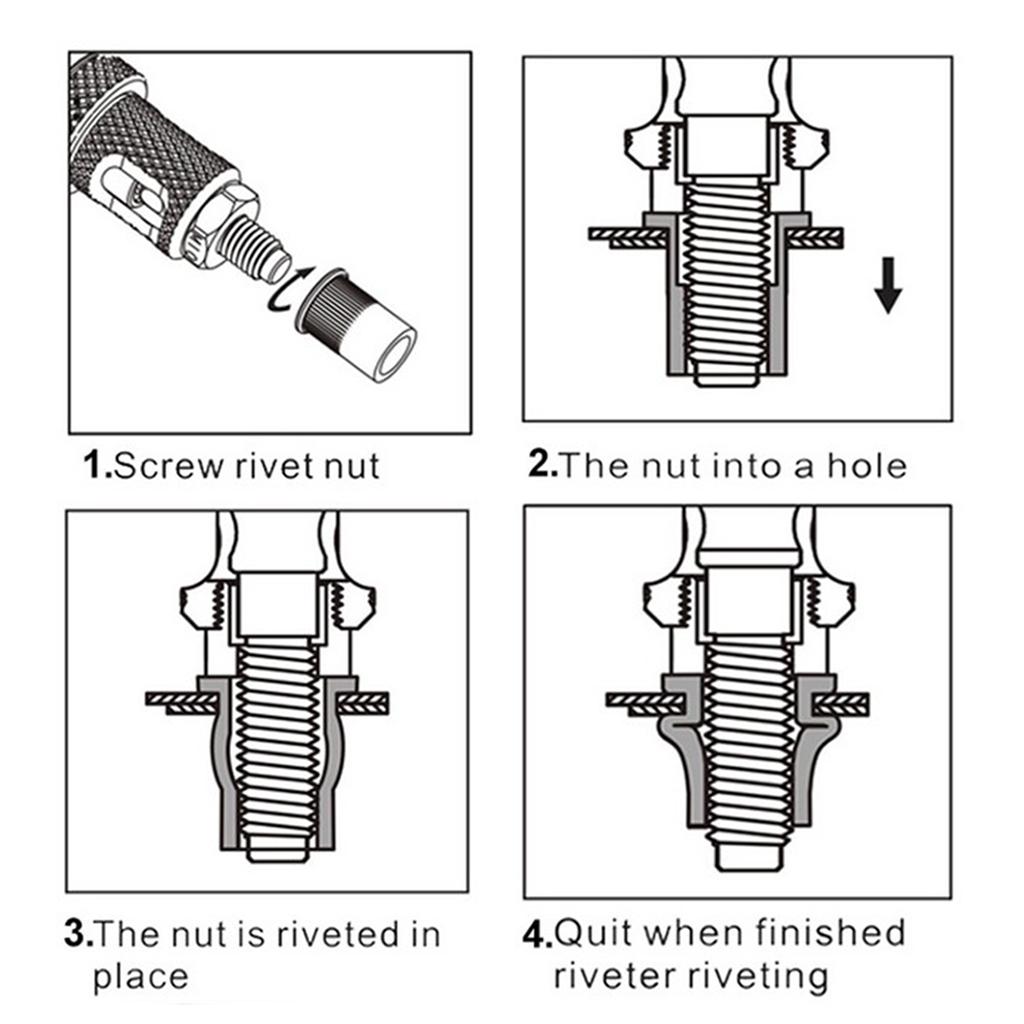 1.Screw rivet nut

2.The nut into a hole

3.The nut is riveted in place

4.Quit when finished riveter riveting