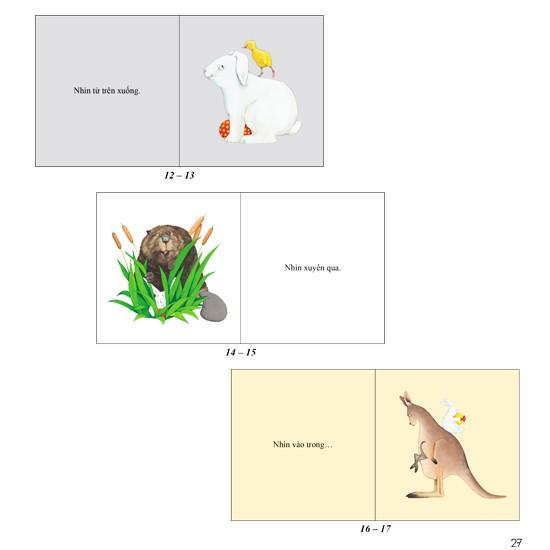 Nhìn từ trên xuống.

12 – 13

Nhìn xuyên qua.

14 – 15

Nhìn vào trong…

16 – 17

27