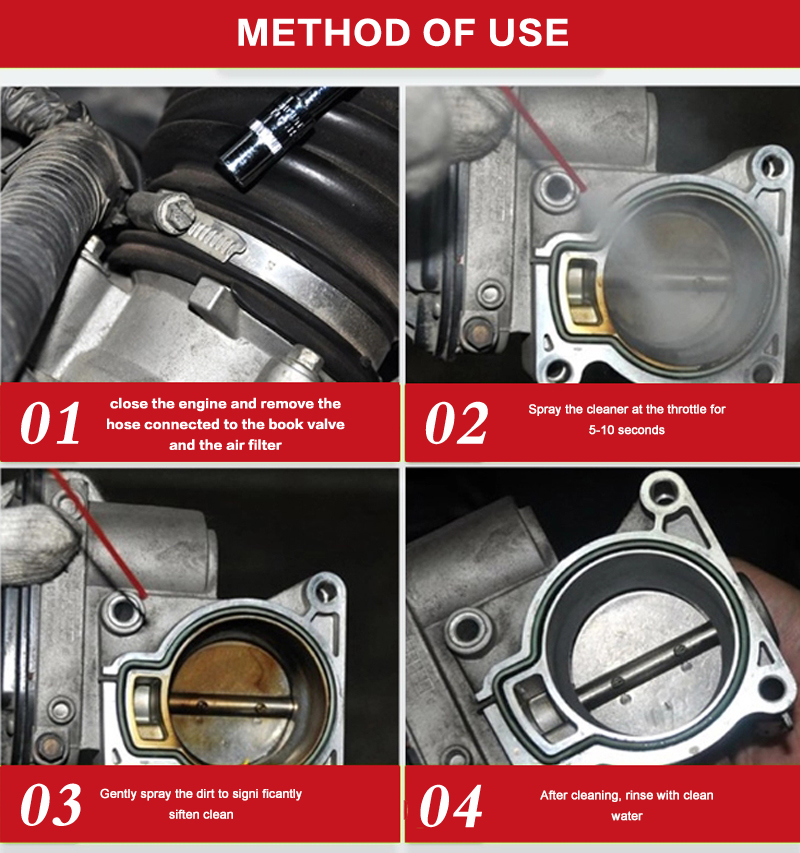 METHOD OF USE

01
close the engine and remove the hose connected to the book valve and the air filter

02
Spray the cleaner at the throttle for 5-10 seconds

03
Gently spray the dirt to signi ficantly siften clean

04
After cleaning, rinse with clean water