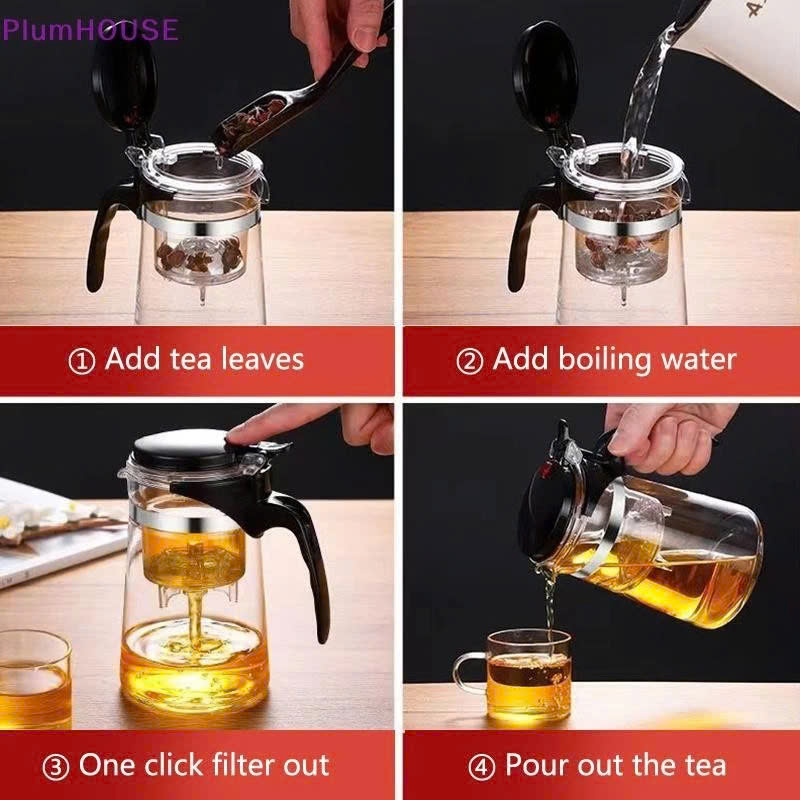 PlumHOUSE

① Add tea leaves

② Add boiling water

③ One click filter out

④ Pour out the tea