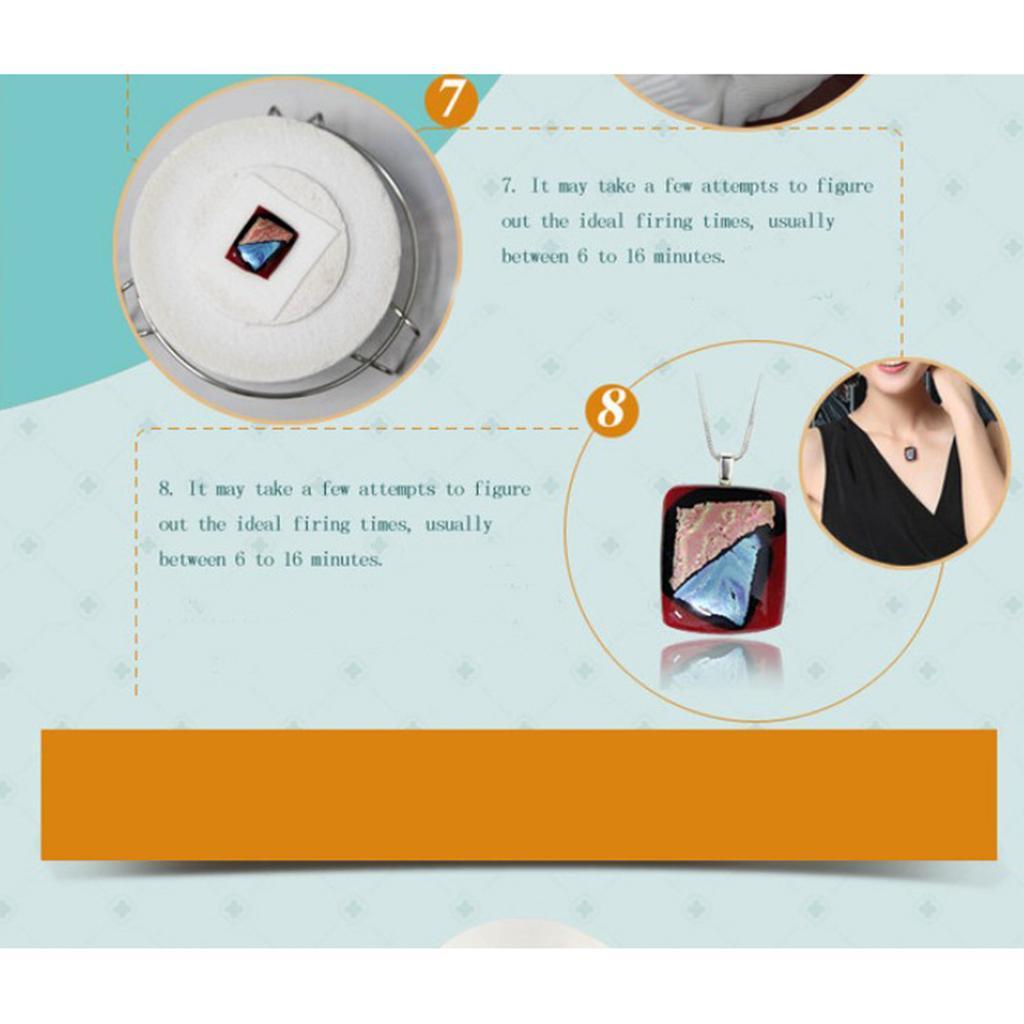 7

7. It may take a few attempts to figure out the ideal firing times, usually between 6 to 16 minutes.

8

8. It may take a few attempts to figure out the ideal firing times, usually between 6 to 16 minutes.