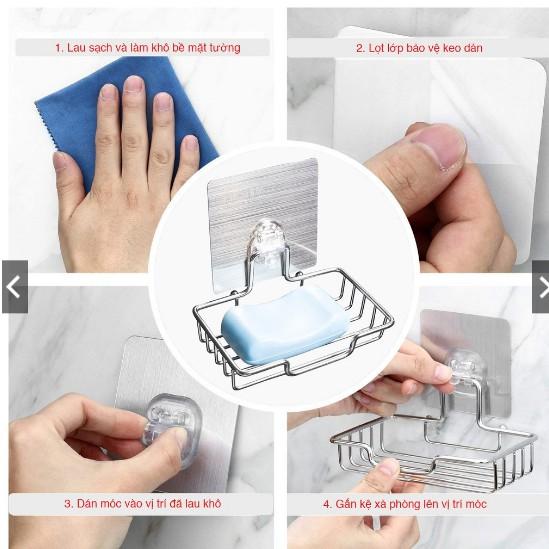 1. Lau sạch và làm khô bề mặt tường

2. Lọt lớp bảo vệ keo dán

3. Dán móc vào vị trí đã lau khô

4. Gắn kệ xà phòng lên vị trí móc